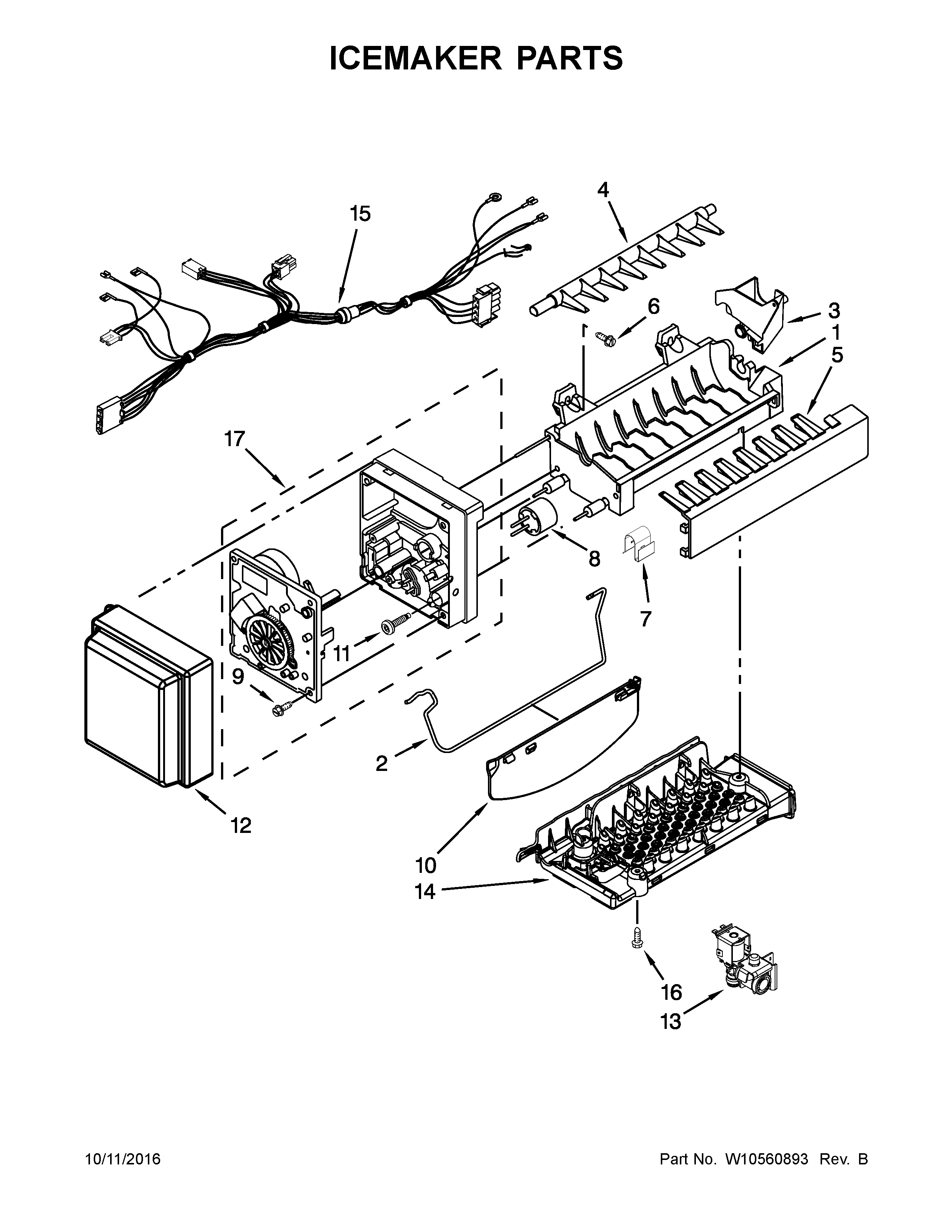 ICEMAKER PARTS

4
15
6
3
1
5
17
8
7
11
9
2
12
10
14
16
13

10/11/2016

Part No. W10560893 Rev. B