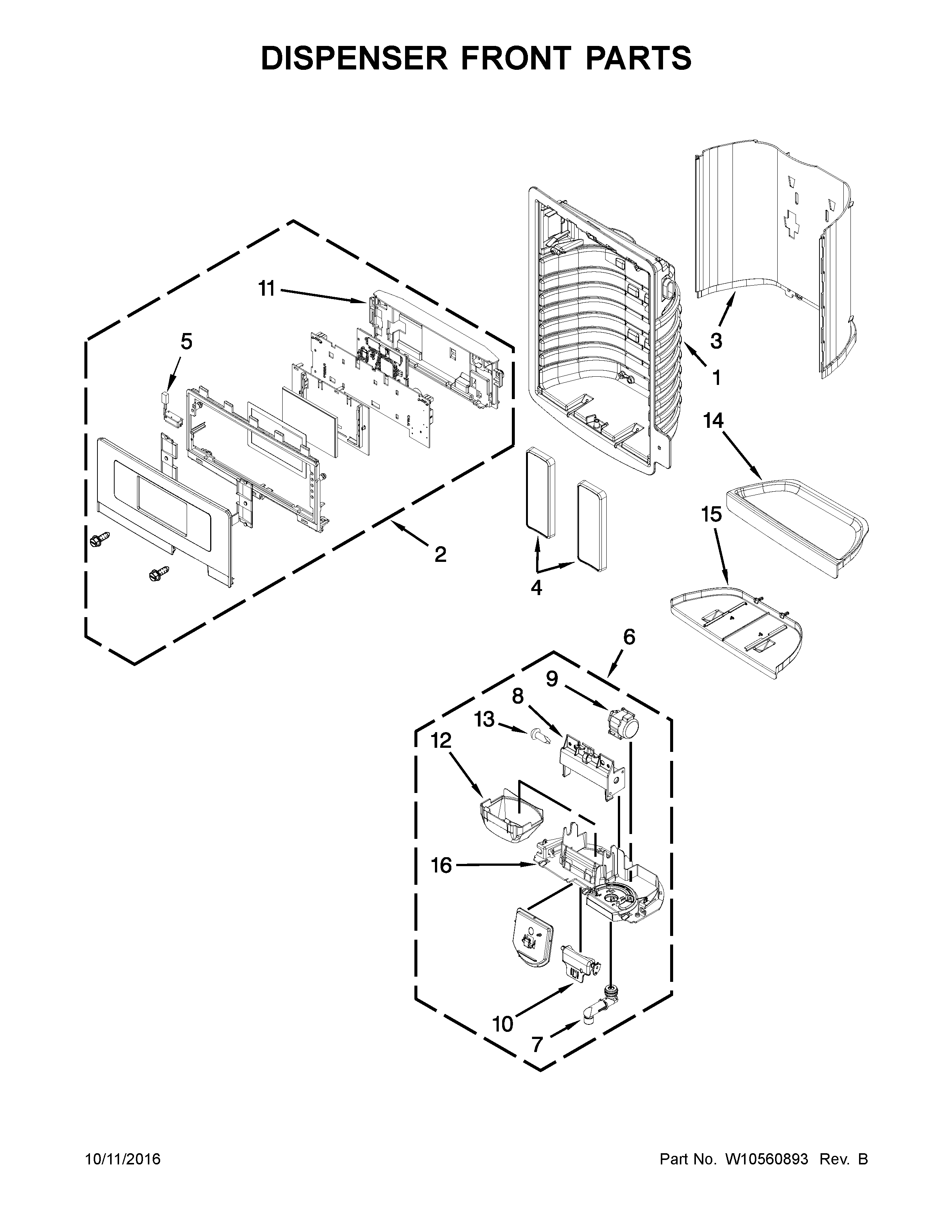 DISPENSER FRONT PARTS

11

5

3

1

14

15

2

4

6

9

8

13

12

16

10

7

10/11/2016

Part No. W10560893 Rev. B