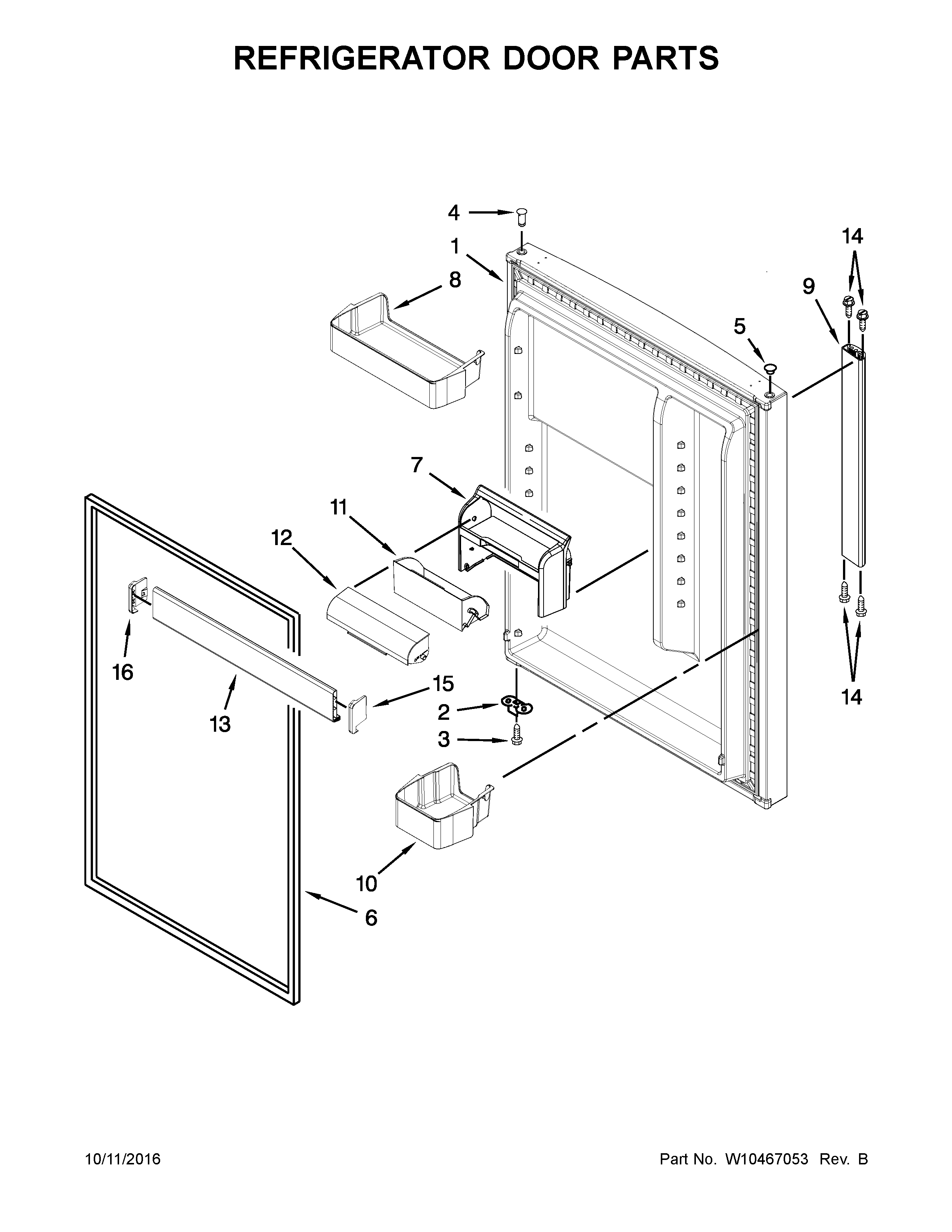 REFRIGERATOR DOOR PARTS

4
1
8
14
9
5
7
11
12
16
13
15
2
3
14
10
6

10/11/2016

Part No. W10467053 Rev. B