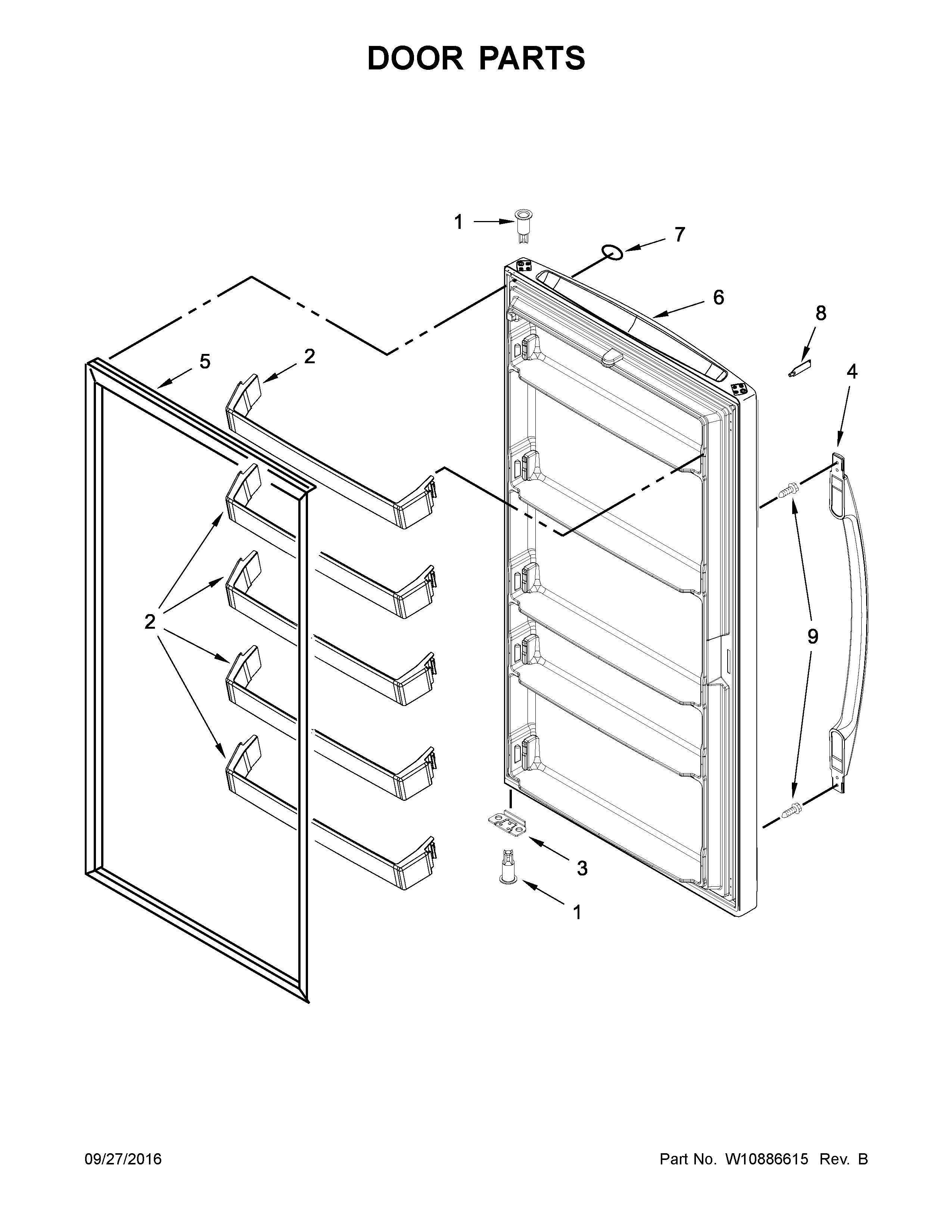 DOOR PARTS

1

7

6

8

5

2

4

2

9

3

1

09/27/2016

Part No. W10886615 Rev. B