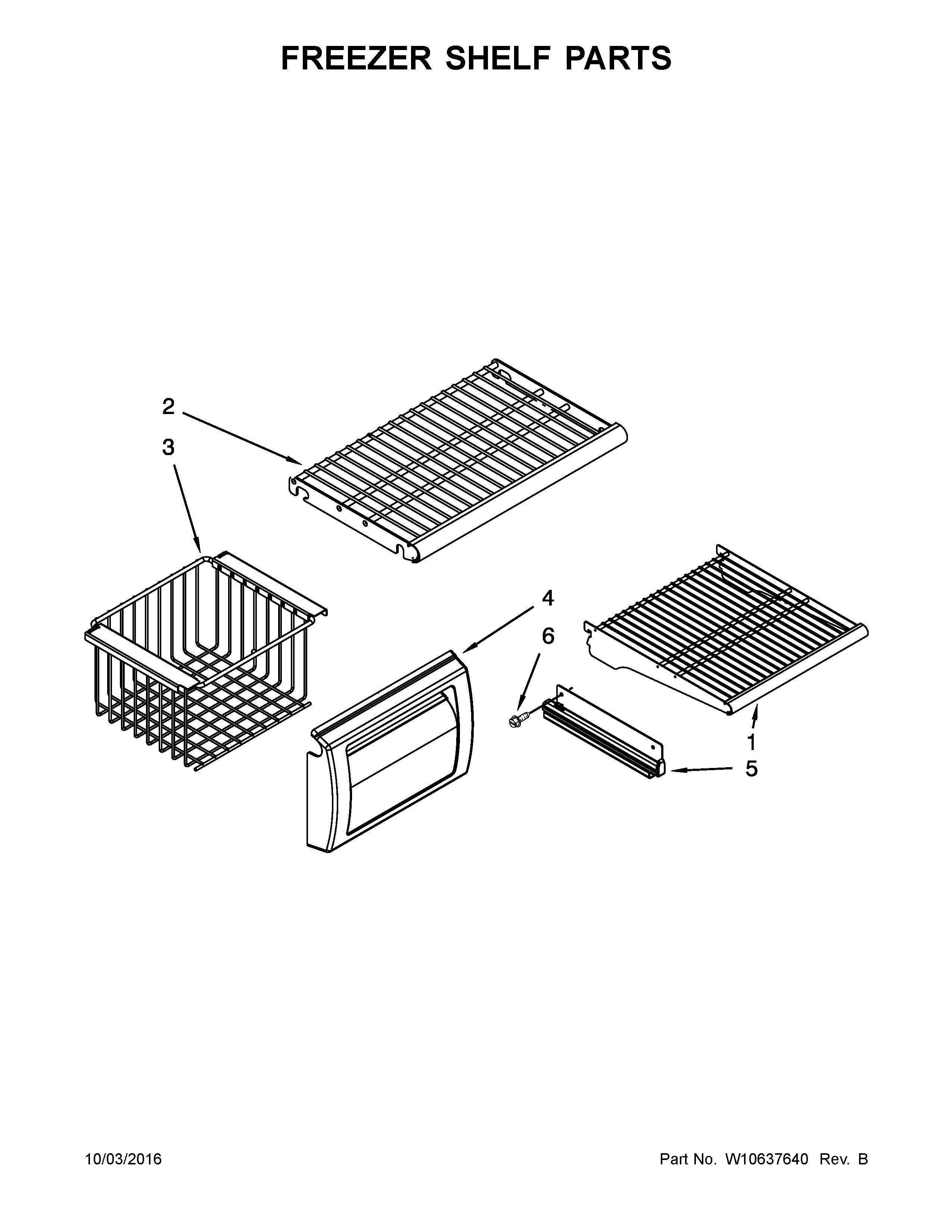 FREEZER SHELF PARTS

2

3

4

6

1

5

10/03/2016

Part No. W10637640 Rev. B