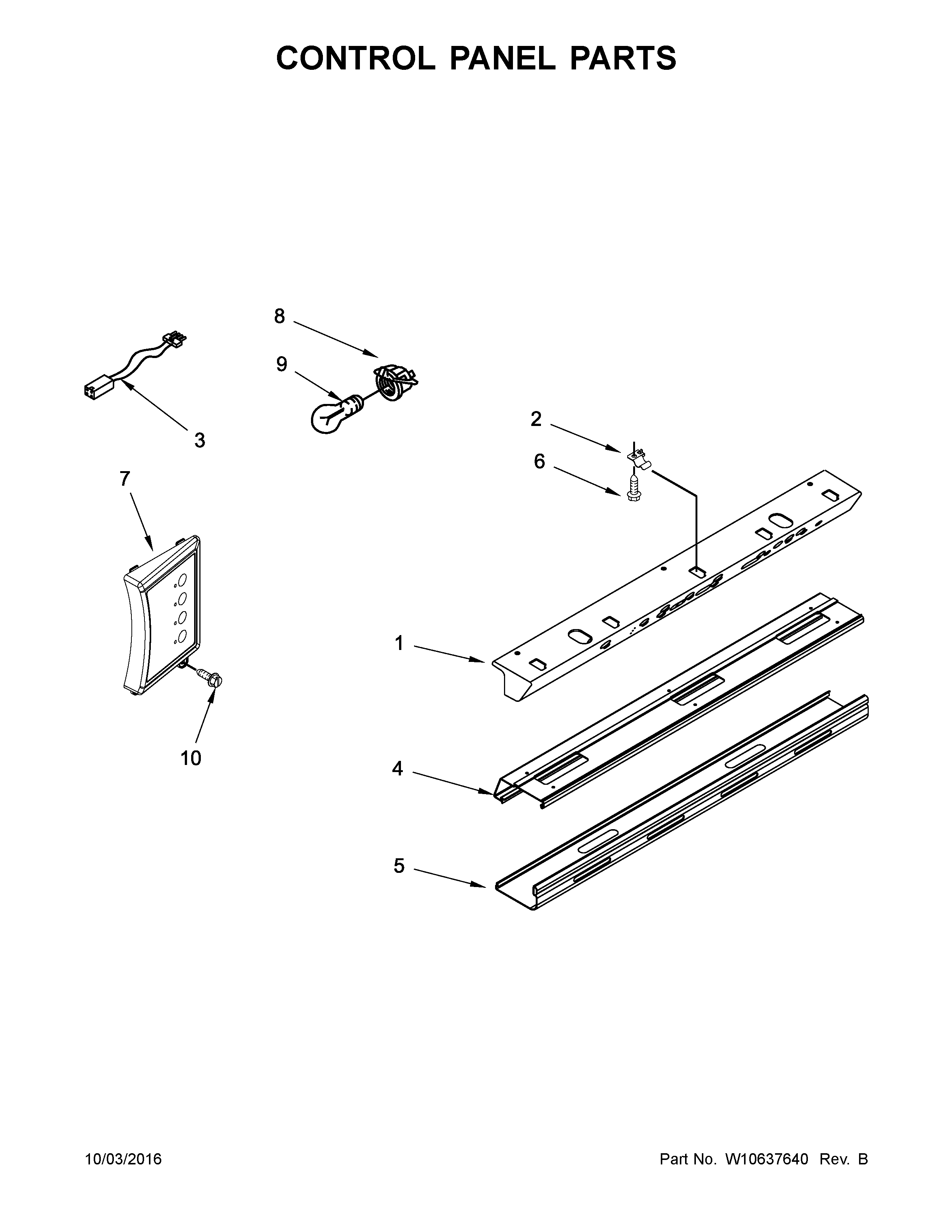 CONTROL PANEL PARTS

8

9

3

2

6

7

1

10

4

5

10/03/2016

Part No. W10637640 Rev. B