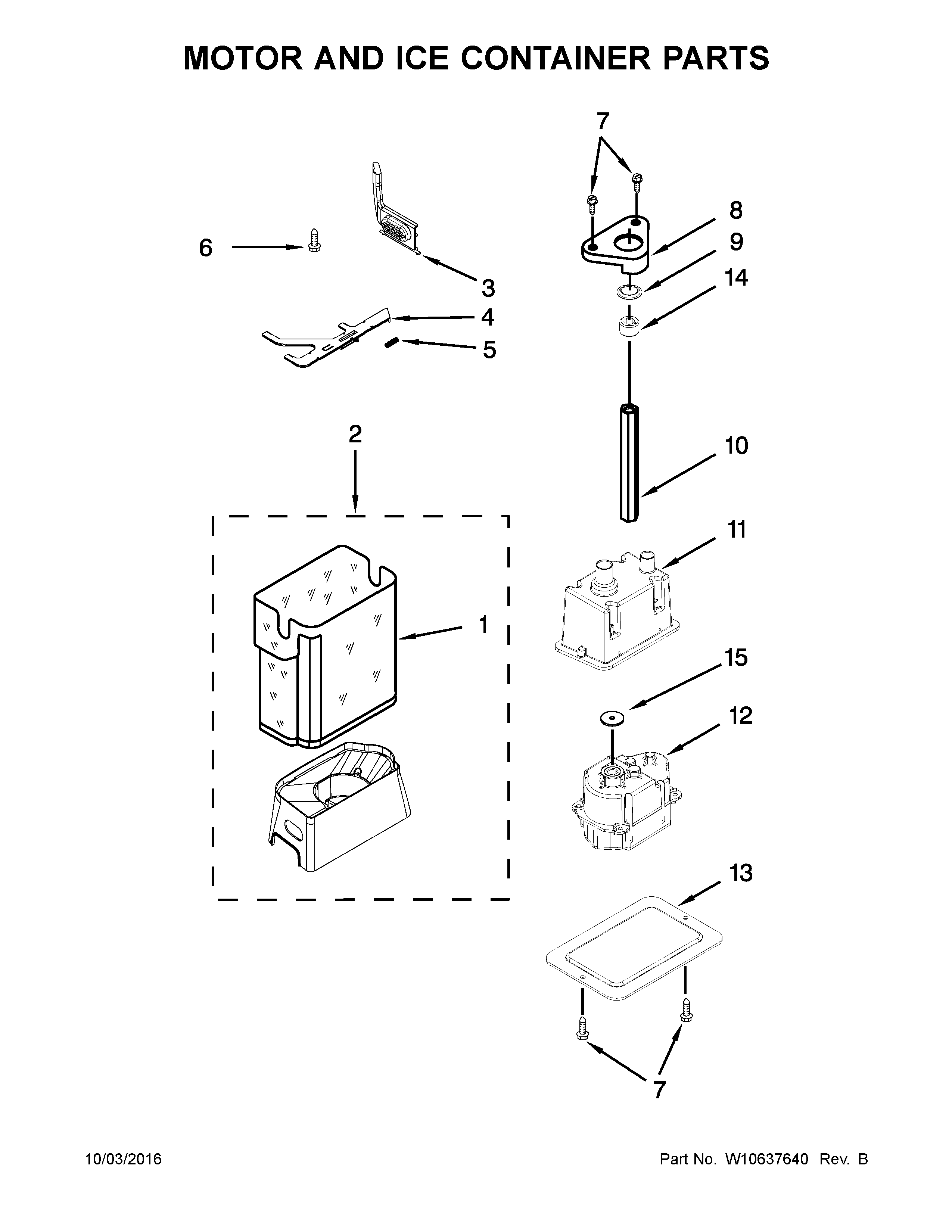 MOTOR AND ICE CONTAINER PARTS

7
8
9
14
6
3
4
5
2
10
11
1
15
12
13
7

10/03/2016

Part No. W10637640 Rev. B