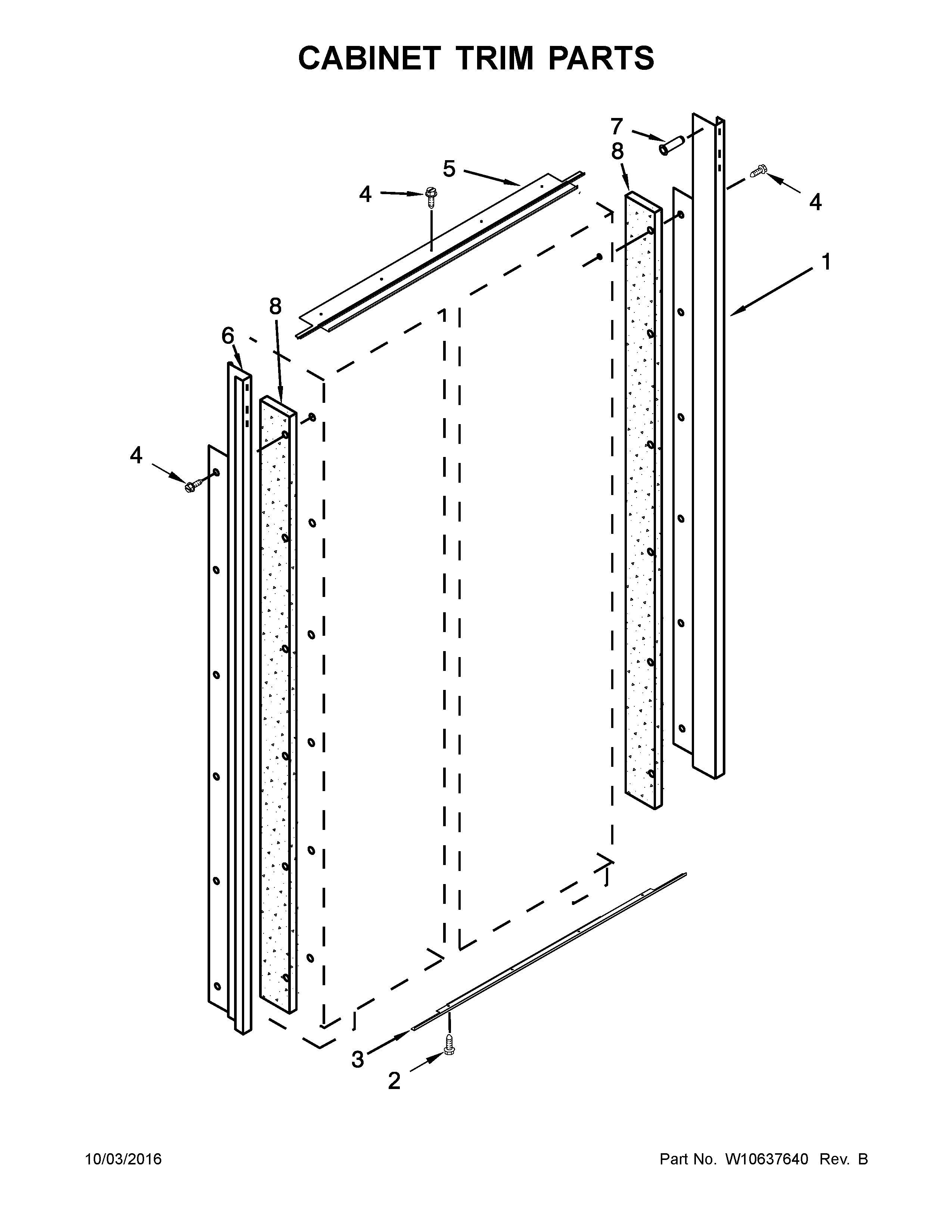 CABINET TRIM PARTS

7
8
5
4
4
1
8
6
4
3
2

10/03/2016

Part No. W10637640 Rev. B