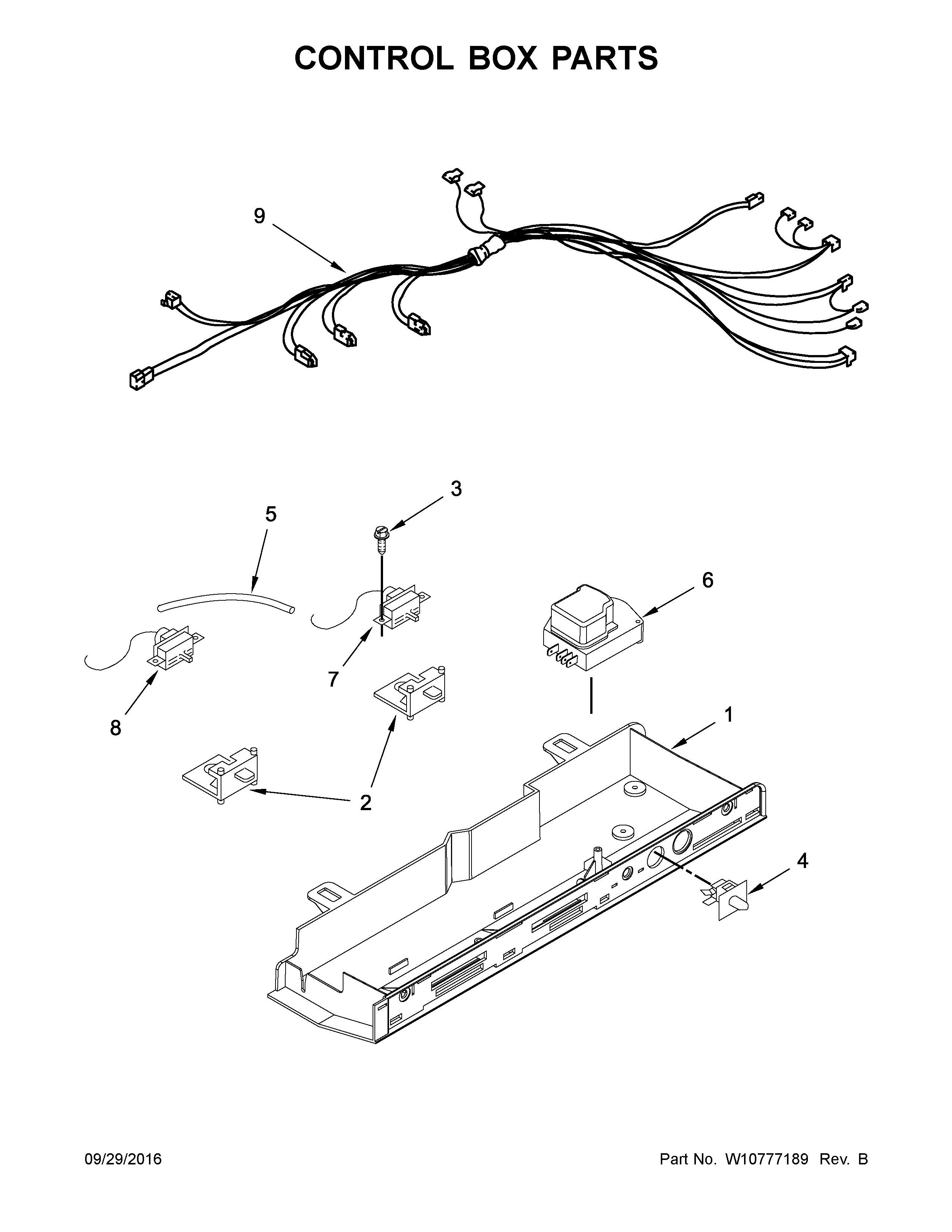 CONTROL BOX PARTS

9

3

5

6

7

8

1

2

4

09/29/2016

Part No. W10777189 Rev. B