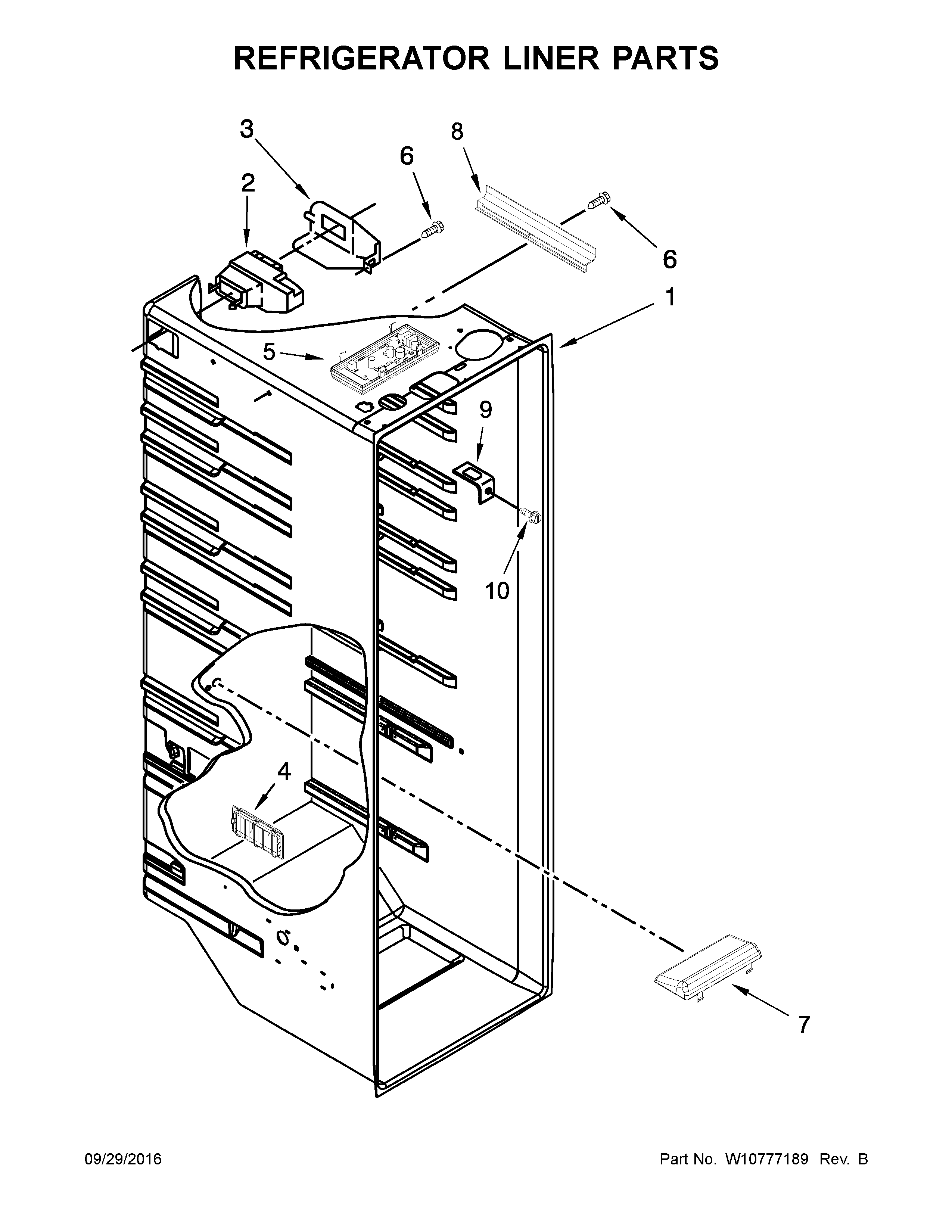 REFRIGERATOR LINER PARTS

3
8
6
2
6
1
5
9
10
4
7

09/29/2016

Part No. W10777189 Rev. B