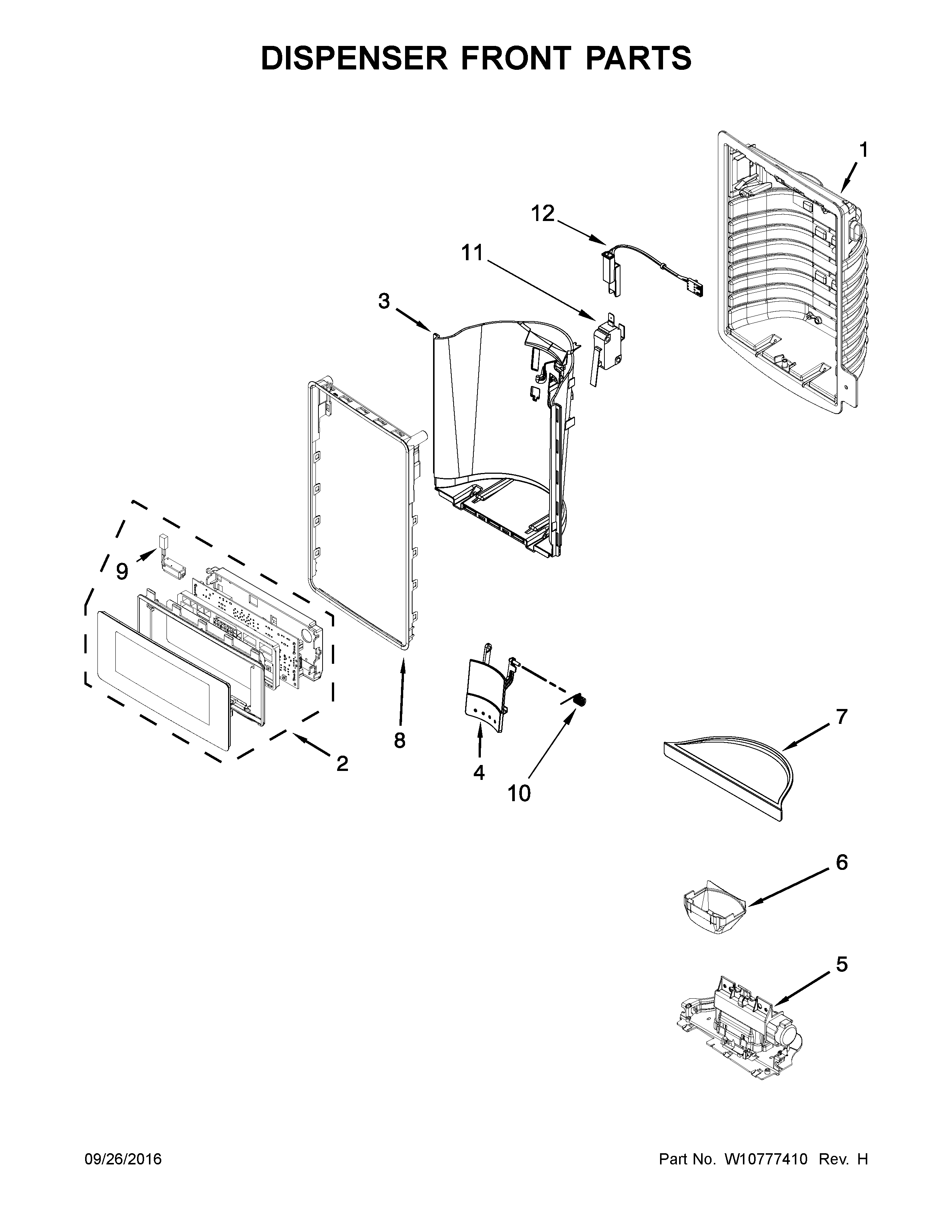 DISPENSER FRONT PARTS

1

12

11

3

9

8

2

4

10

7

6

5

09/26/2016

Part No. W10777410 Rev. H