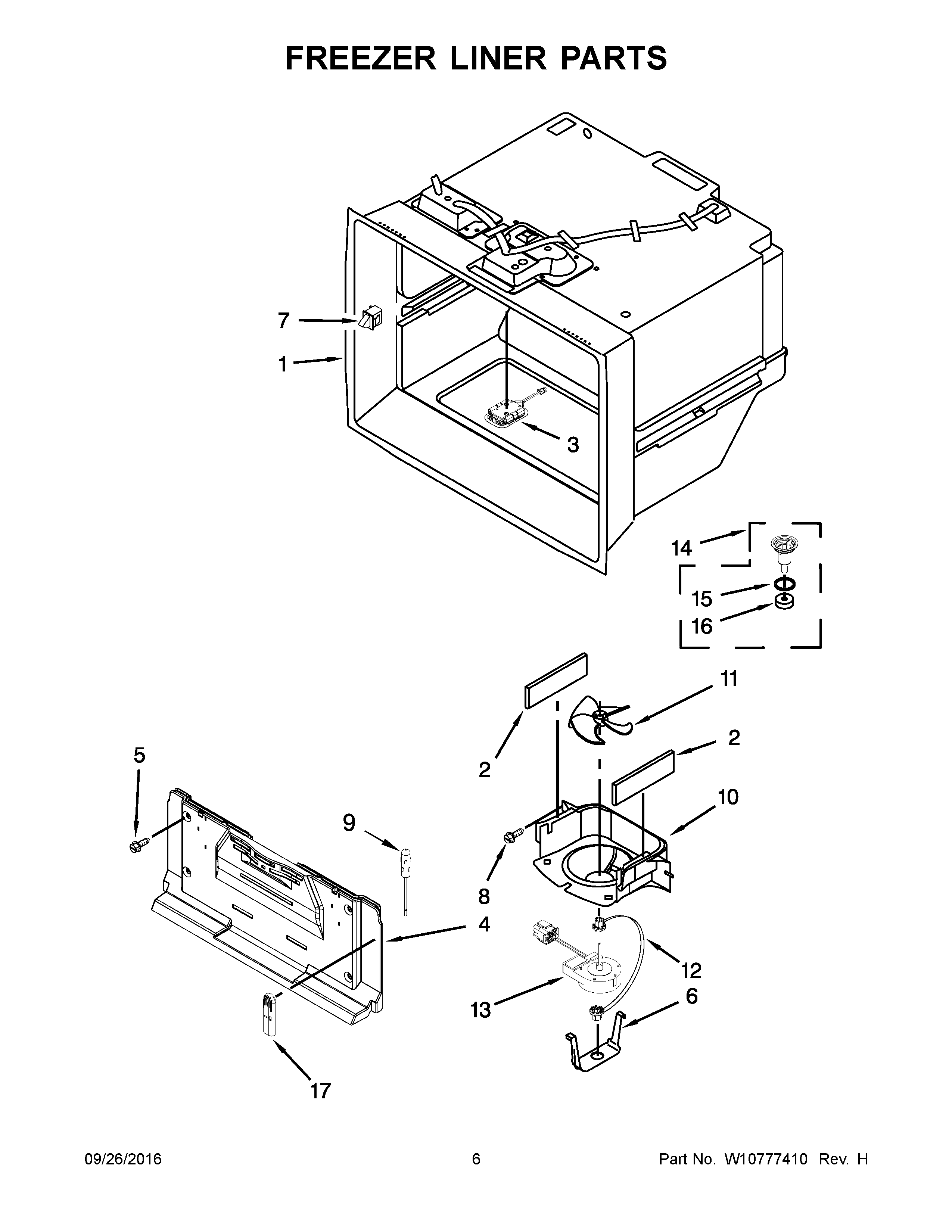 FREEZER LINER PARTS

7
1
3
14
15
16
11
2
2
10
5
9
8
4
12
13
6
17

09/26/2016 6 Part No. W10777410 Rev. H