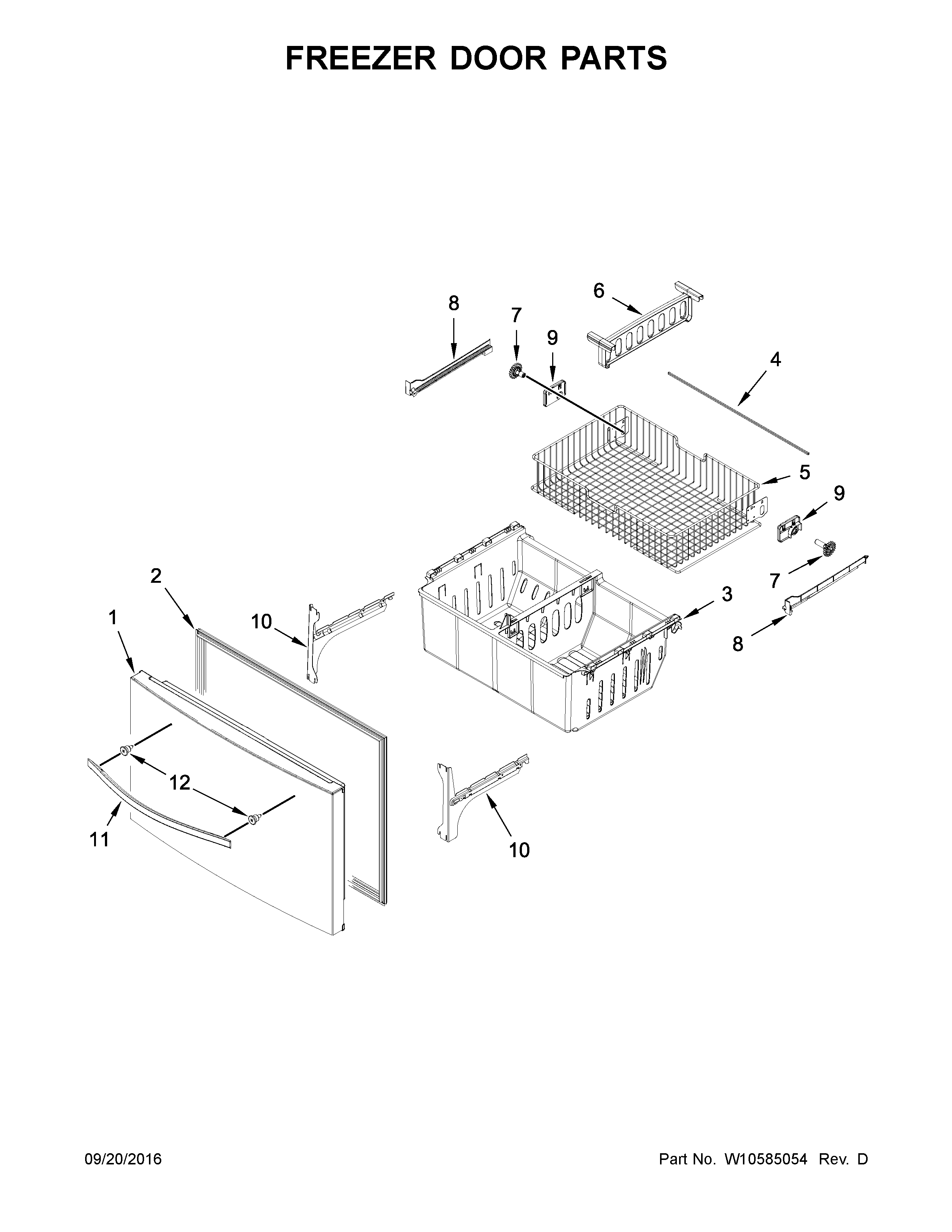 FREEZER DOOR PARTS

8
7
9
6
4
5
9
7
8
3
2
1
10
12
11
10

09/20/2016

Part No. W10585054 Rev. D