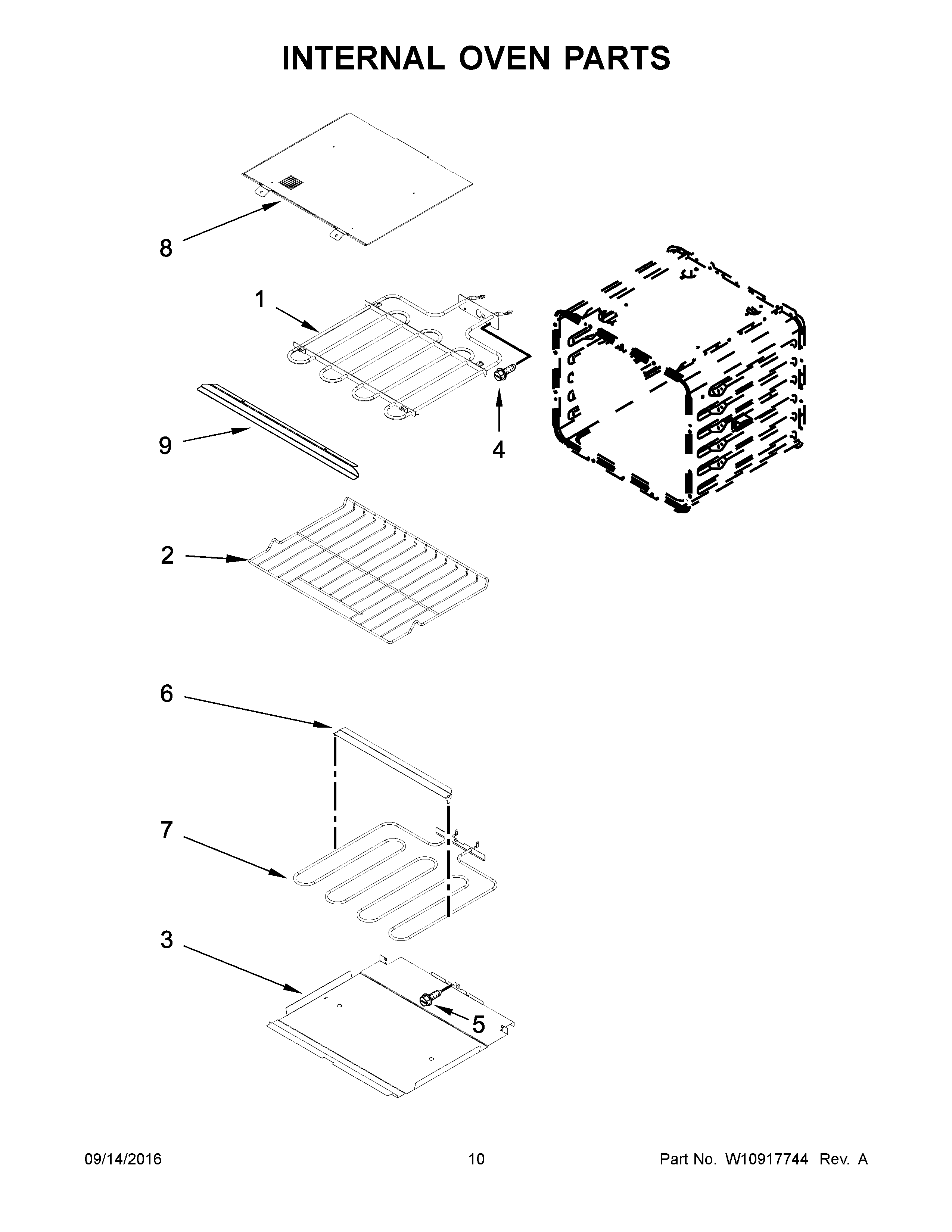 INTERNAL OVEN PARTS

8

1

9

4

2

6

7

3

5

09/14/2016

10

Part No. W10917744 Rev. A