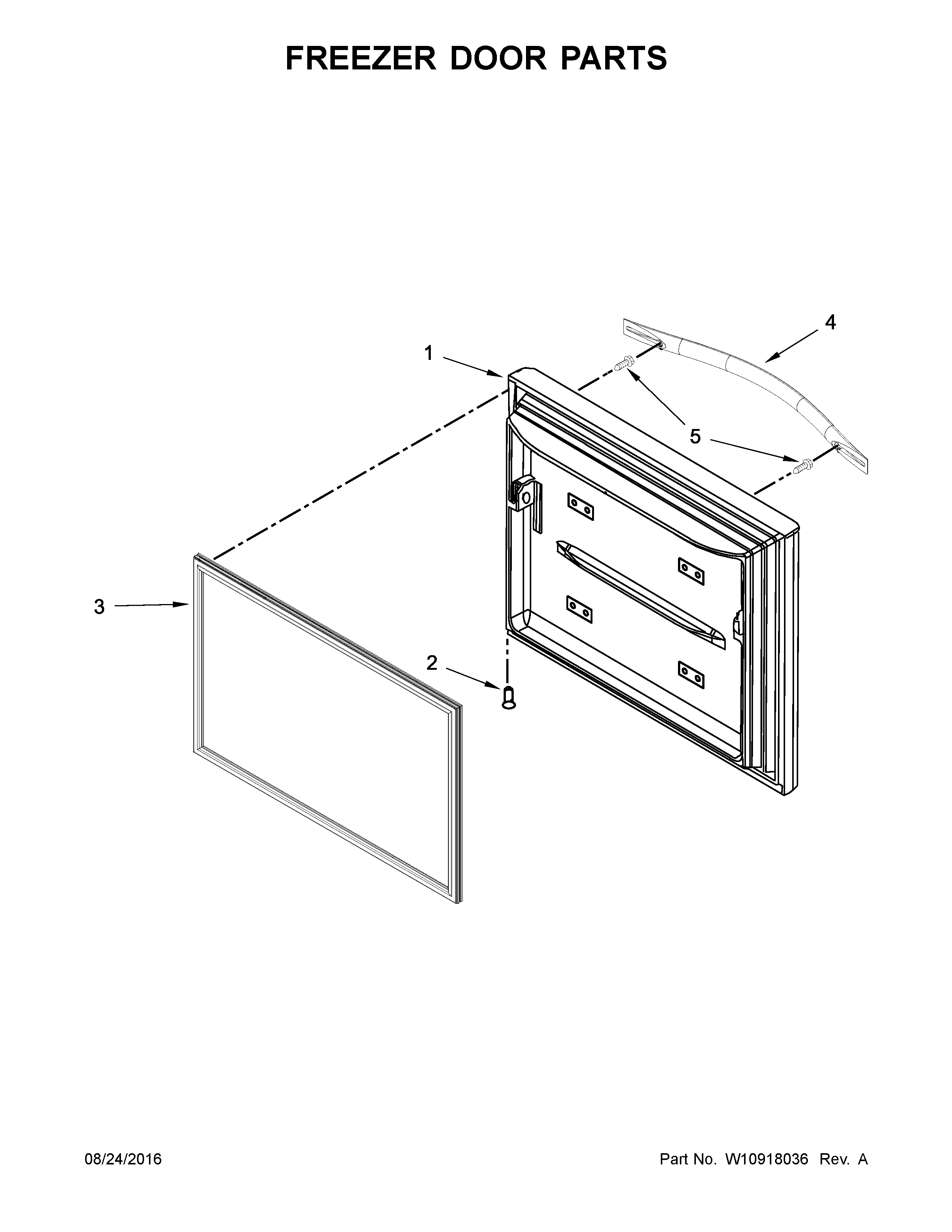 FREEZER DOOR PARTS

4

1

5

3

2

08/24/2016

Part No. W10918036 Rev. A