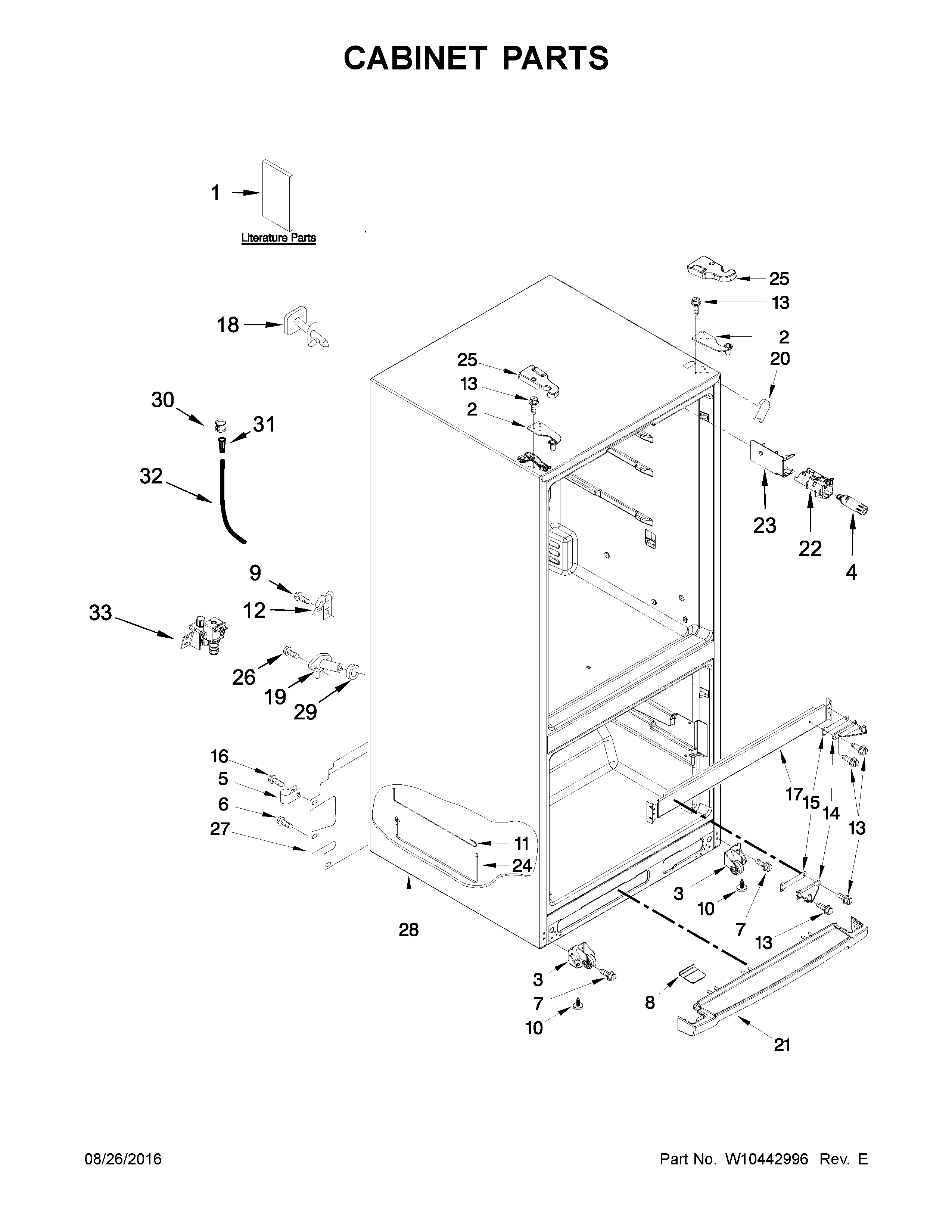 CABINET PARTS

1
Literature Parts

25
13
2
20
18
25
13
2
30
31
32
23
22
4
9
12
33
26
19
29
16
5
6
27
11
24
28
17
15
14
13
3
10
7
13
3
7
10
8
21

08/26/2016

Part No. W10442996 Rev. E