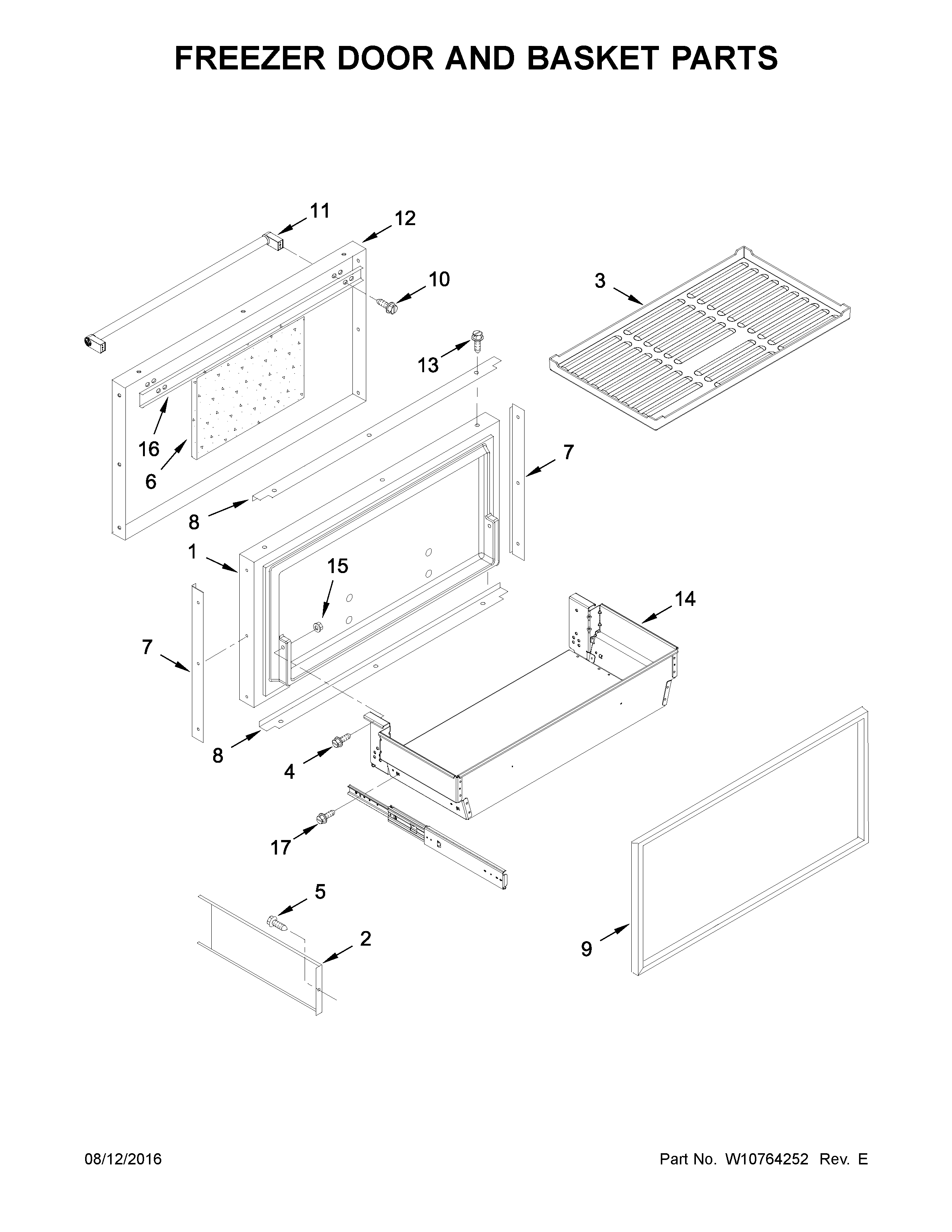 FREEZER DOOR AND BASKET PARTS

11
12
10
3
13
16
6
7
8
1
15
14
7
8
4
17
5
2
9

08/12/2016

Part No. W10764252 Rev. E