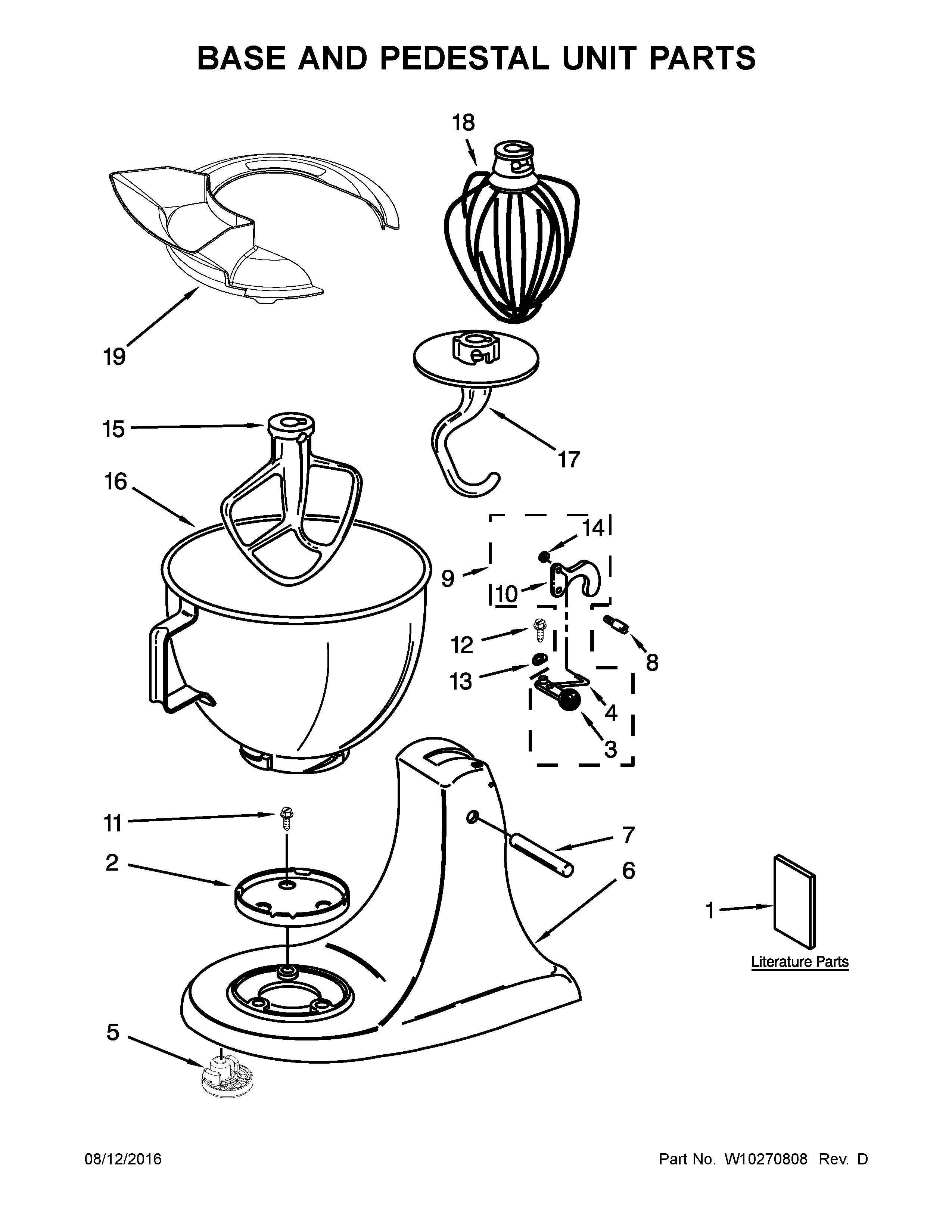 BASE AND PEDESTAL UNIT PARTS

18

19

15

17

16

14

9

10

12

8

13

4

3

11

7

2

6

1

Literature Parts

5

08/12/2016

Part No. W10270808 Rev. D