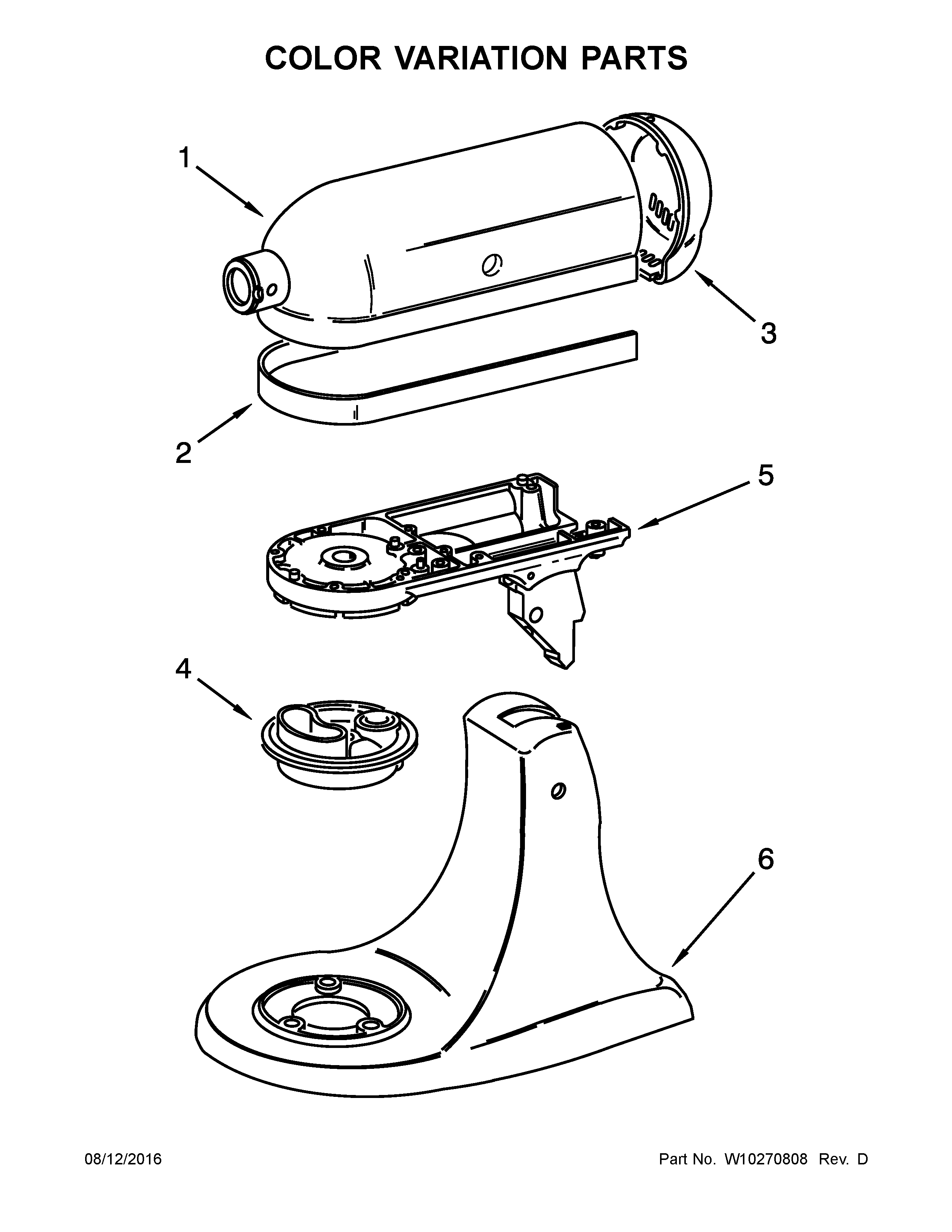 COLOR VARIATION PARTS

1

3

2

5

4

6

08/12/2016

Part No. W10270808 Rev. D