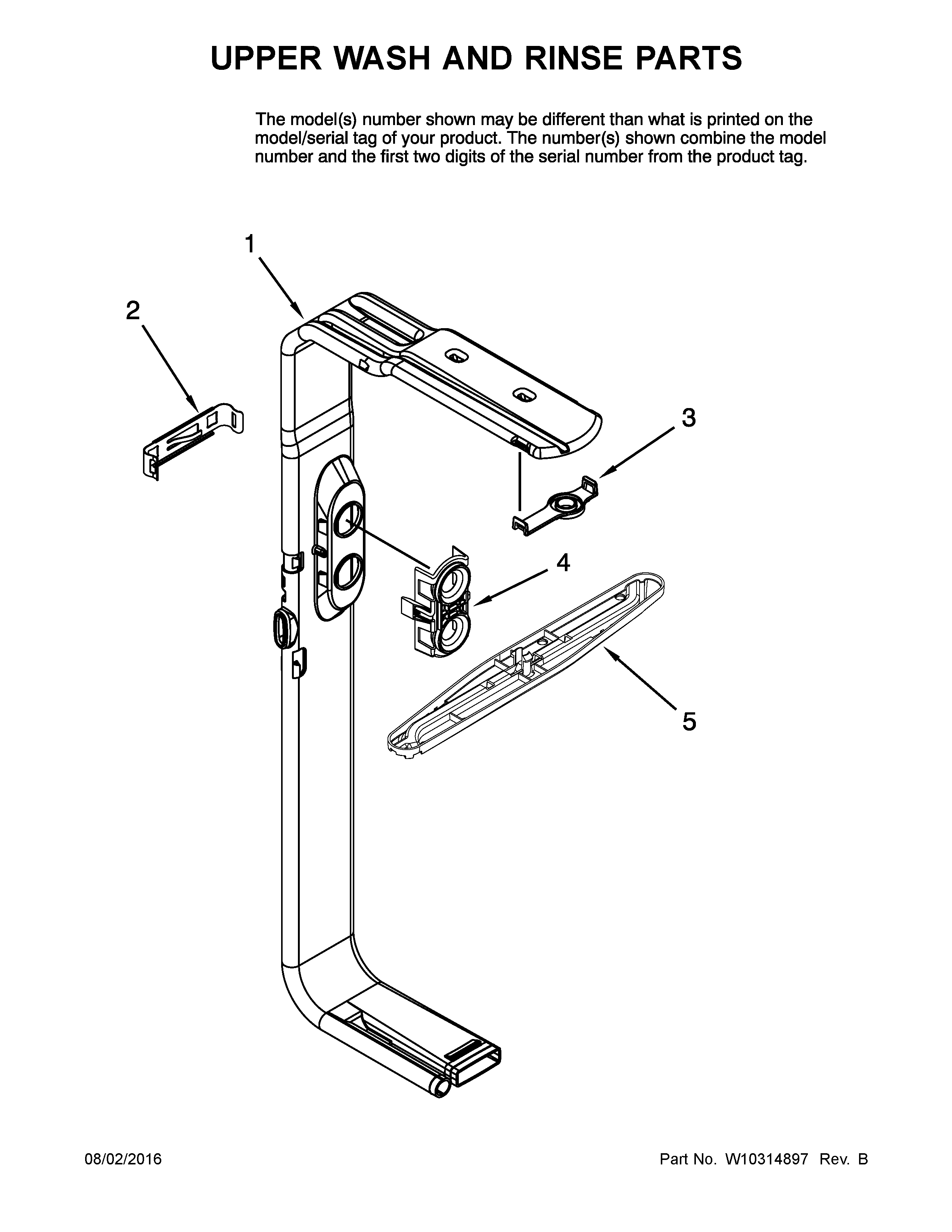 UPPER WASH AND RINSE PARTS

The model(s) number shown may be different than what is printed on the model/serial tag of your product. The number(s) shown combine the model number and the first two digits of the serial number from the product tag.

1

2

3

4

5

08/02/2016

Part No. W10314897 Rev. B