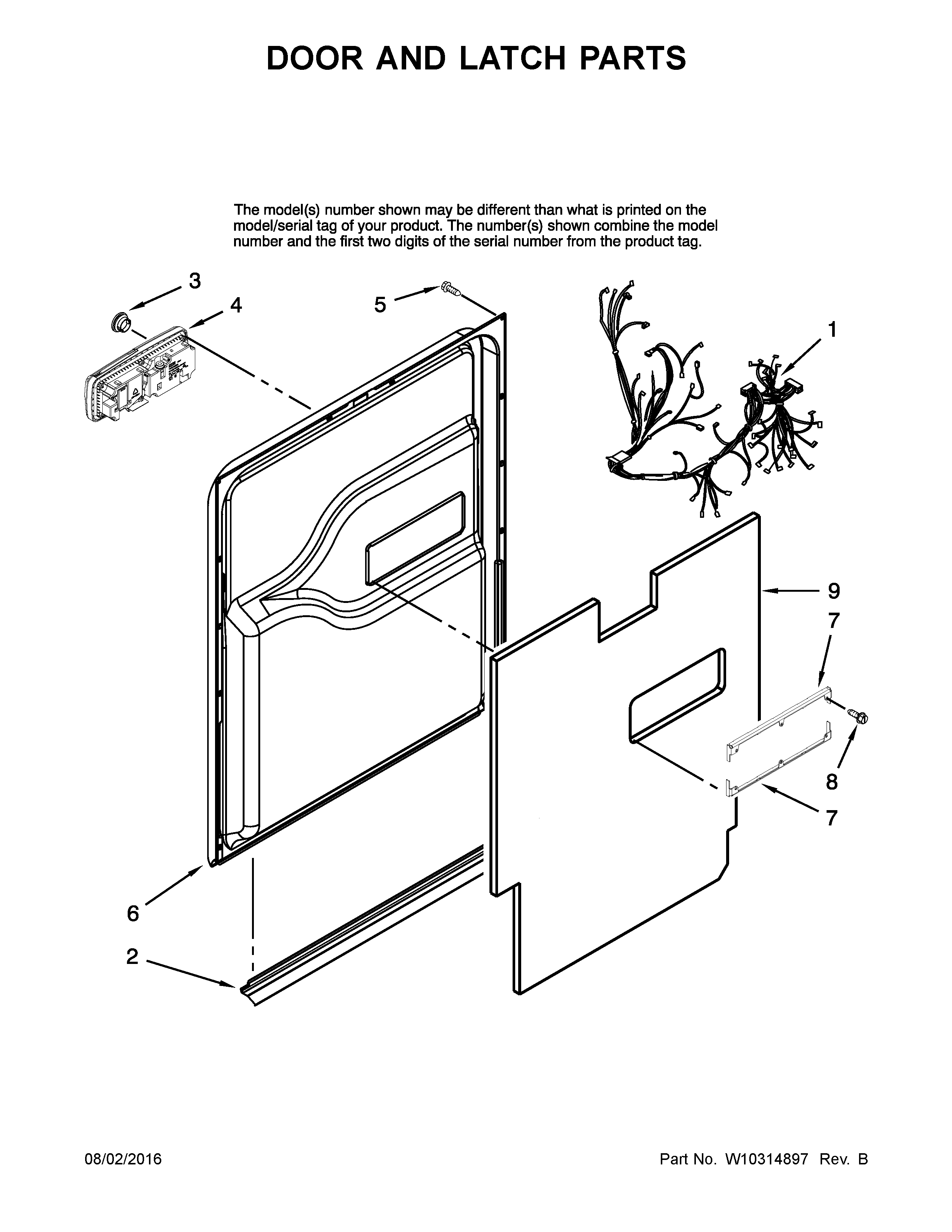 DOOR AND LATCH PARTS

The model(s) number shown may be different than what is printed on the model/serial tag of your product. The number(s) shown combine the model number and the first two digits of the serial number from the product tag.

3
4
5
1
9
7
8
7
6
2

08/02/2016

Part No. W10314897 Rev. B