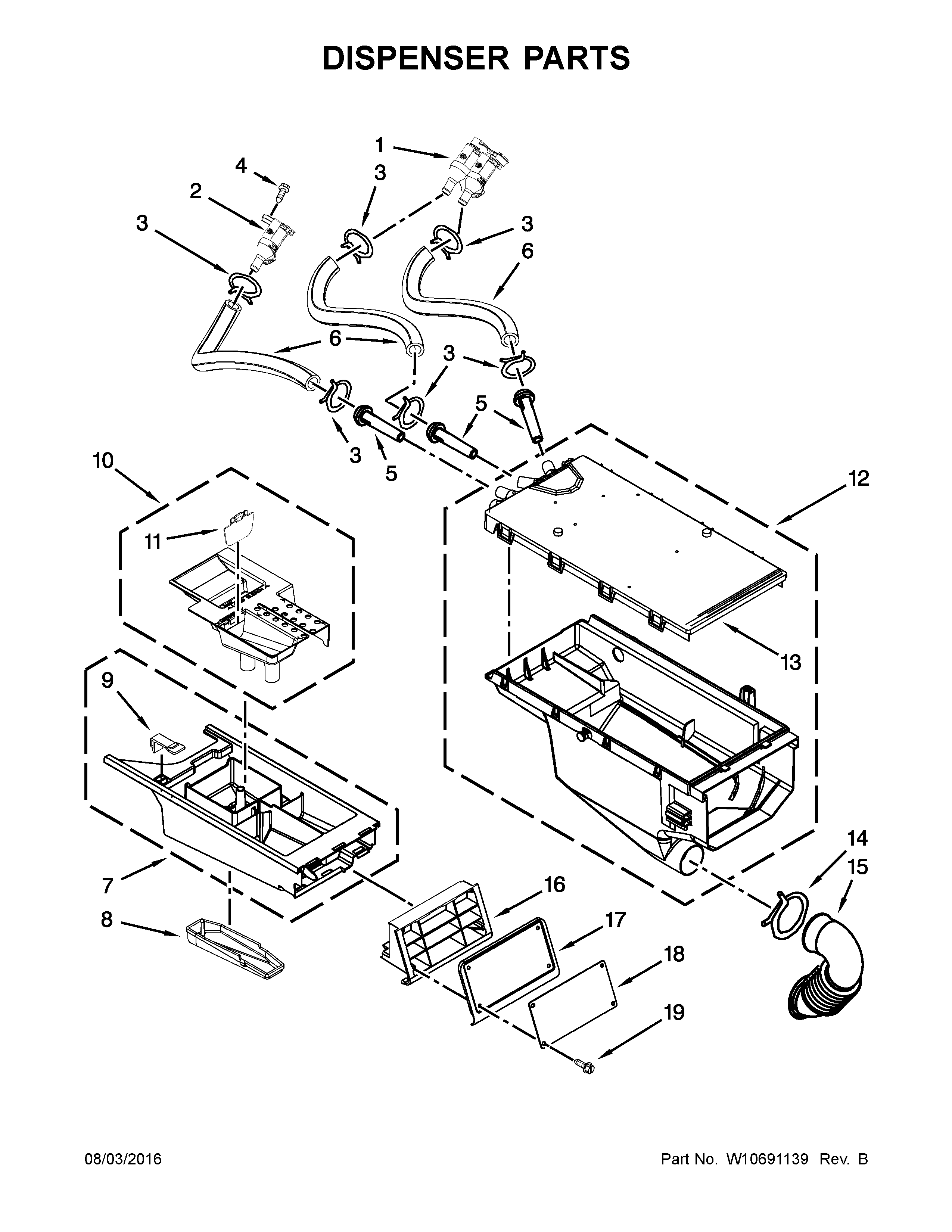 DISPENSER PARTS

1
4
3
2
3
3
6
6
3
3
5
3
5
10
12
11
13
9
14
15
7
16
8
17
18
19

08/03/2016

Part No. W10691139 Rev. B