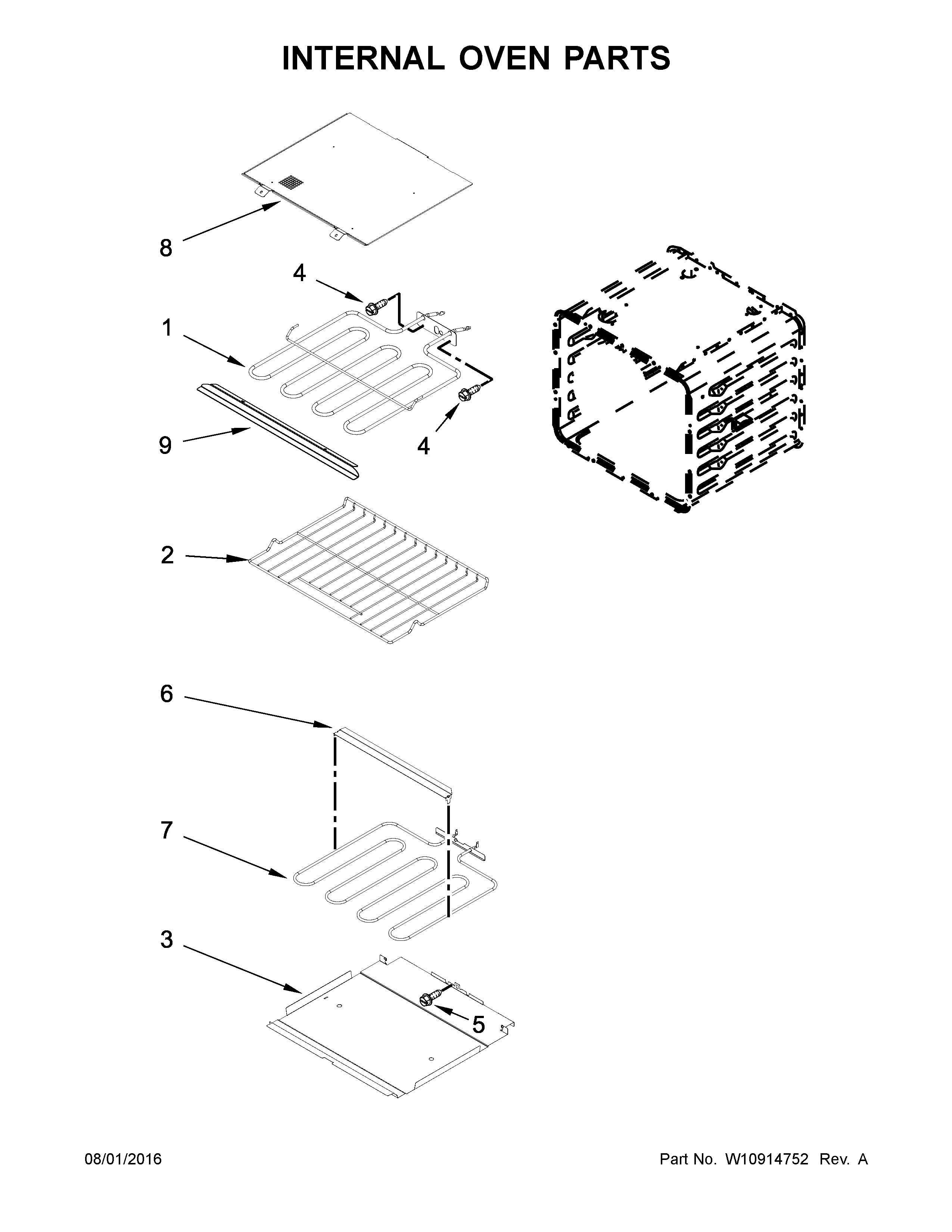 INTERNAL OVEN PARTS

8

4

1

9

4

2

6

7

3

5

08/01/2016

Part No. W10914752 Rev. A