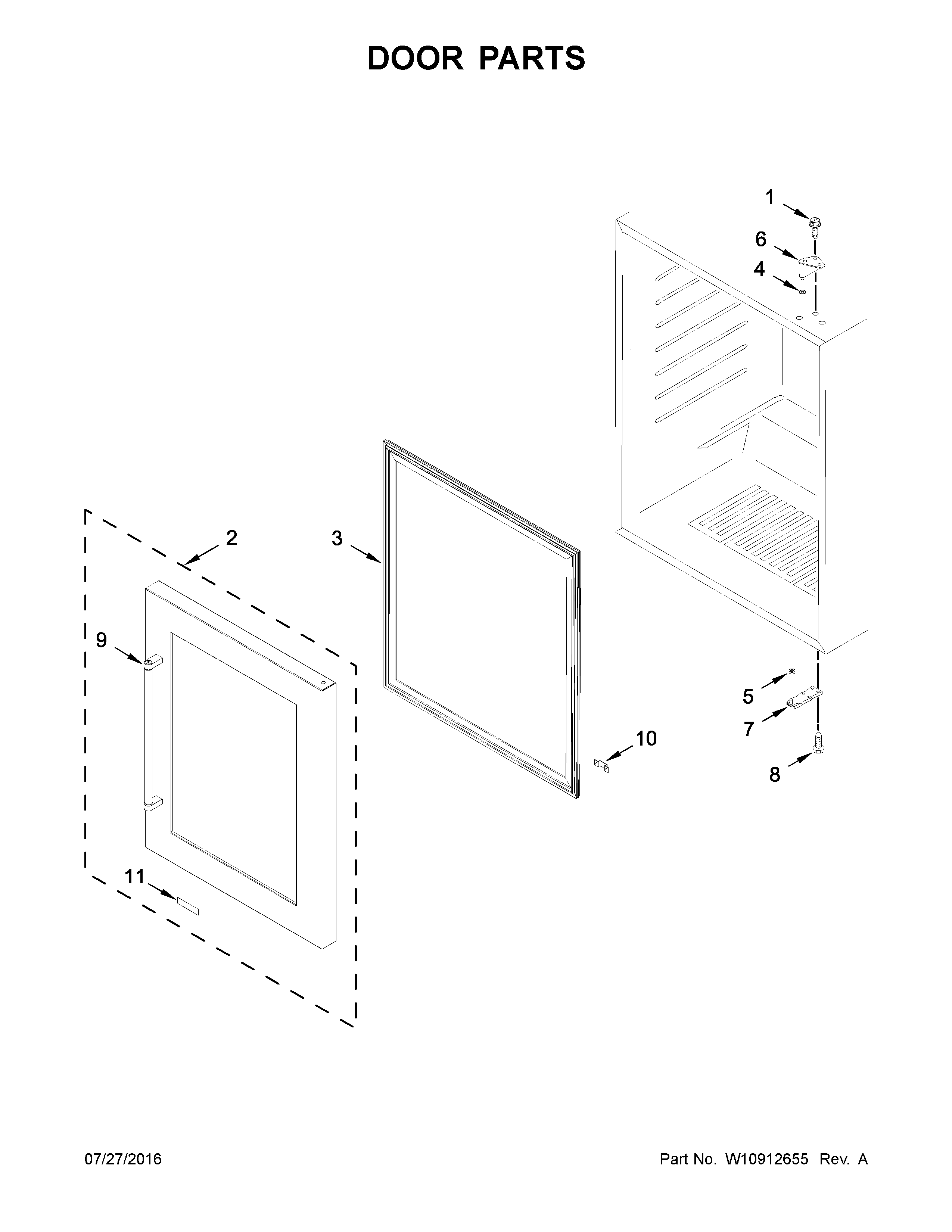 DOOR PARTS

1
6
4
2
3
9
5
7
10
8
11

07/27/2016

Part No. W10912655 Rev. A