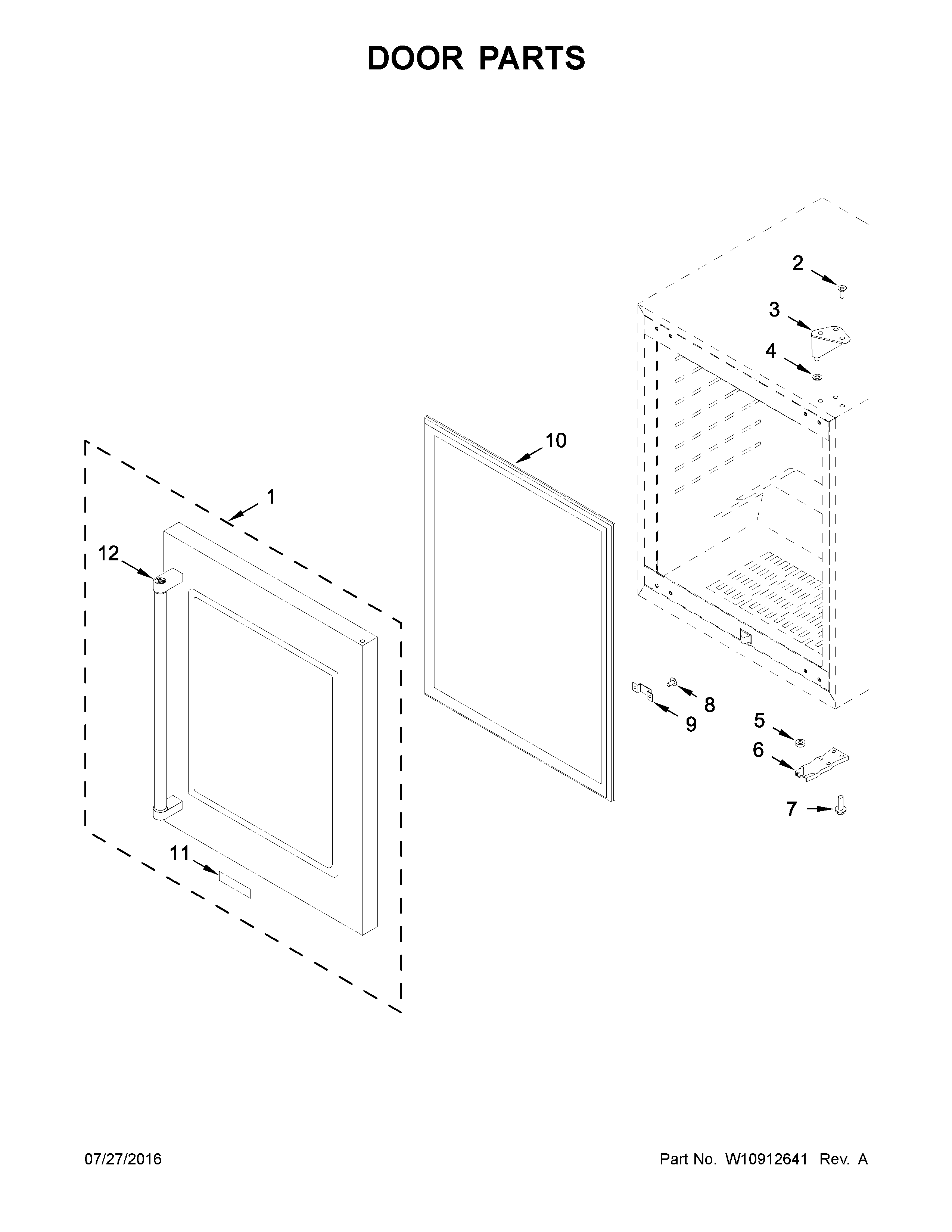 DOOR PARTS

2
3
4
10
1
12
8
9
5
6
7
11

07/27/2016

Part No. W10912641 Rev. A