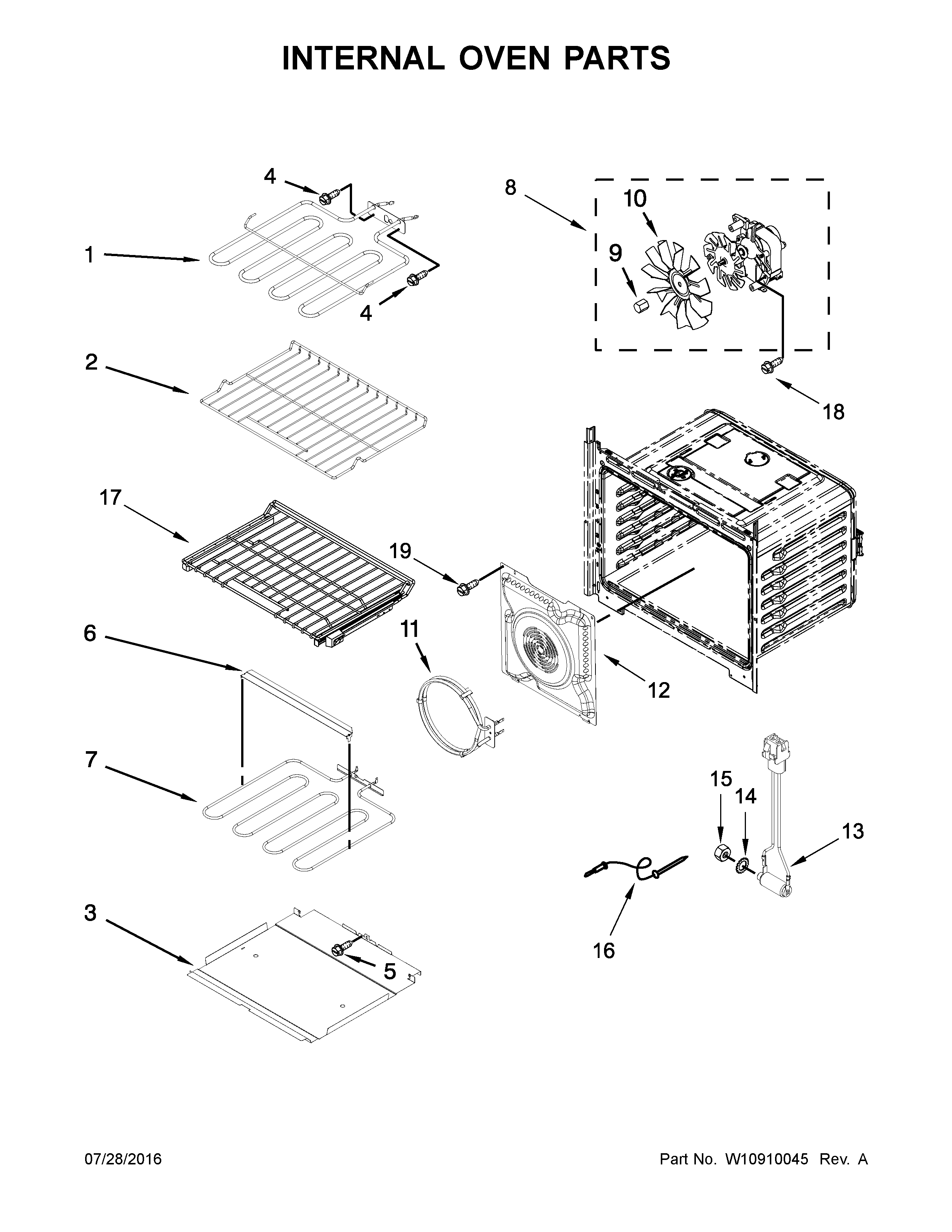 INTERNAL OVEN PARTS

4
8
10
1
9
4
2
18
17
19
6
11
12
7
15
14
13
3
5
16

07/28/2016

Part No. W10910045 Rev. A