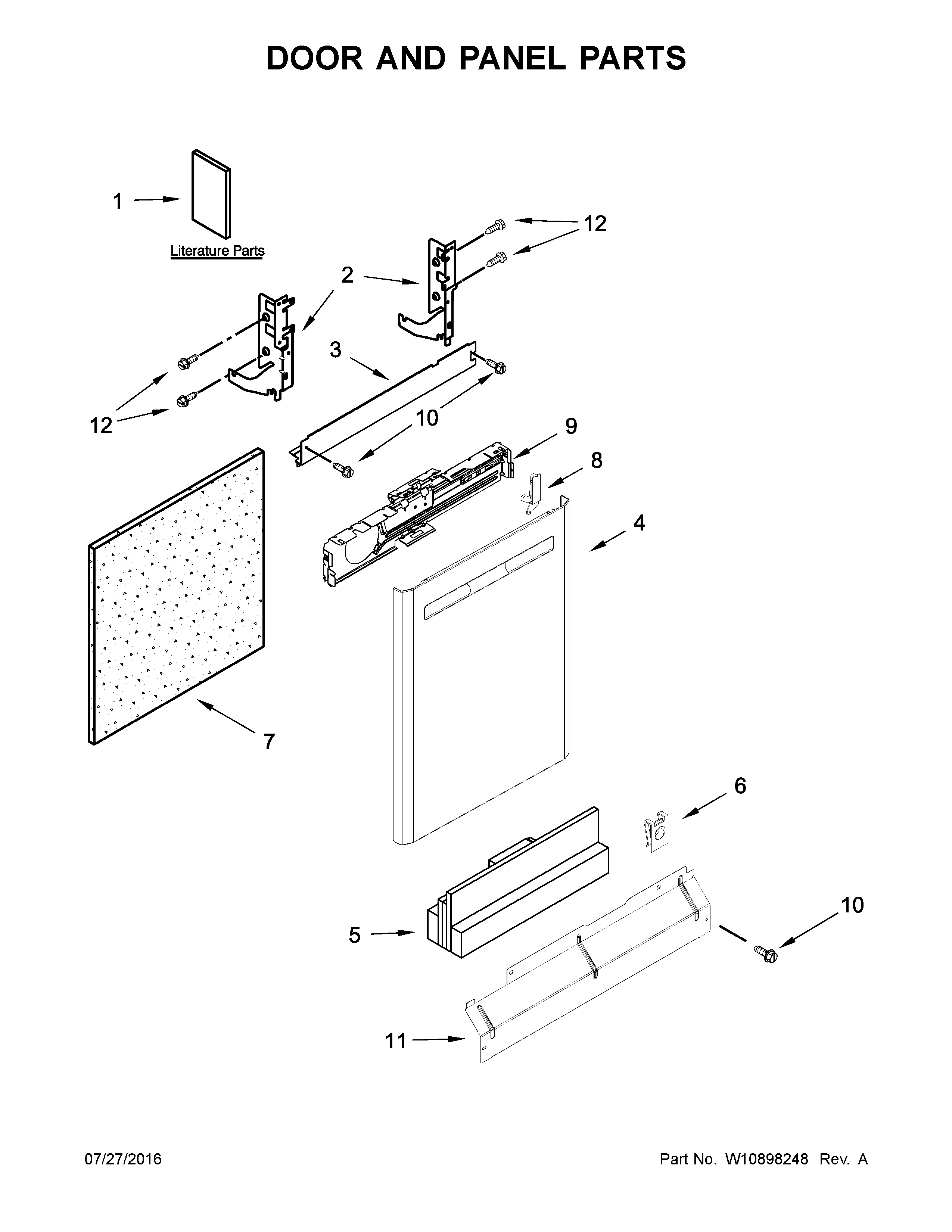 DOOR AND PANEL PARTS

1

Literature Parts

12

2

3

12

10

9

8

4

7

6

5

10

11

07/27/2016

Part No. W10898248 Rev. A