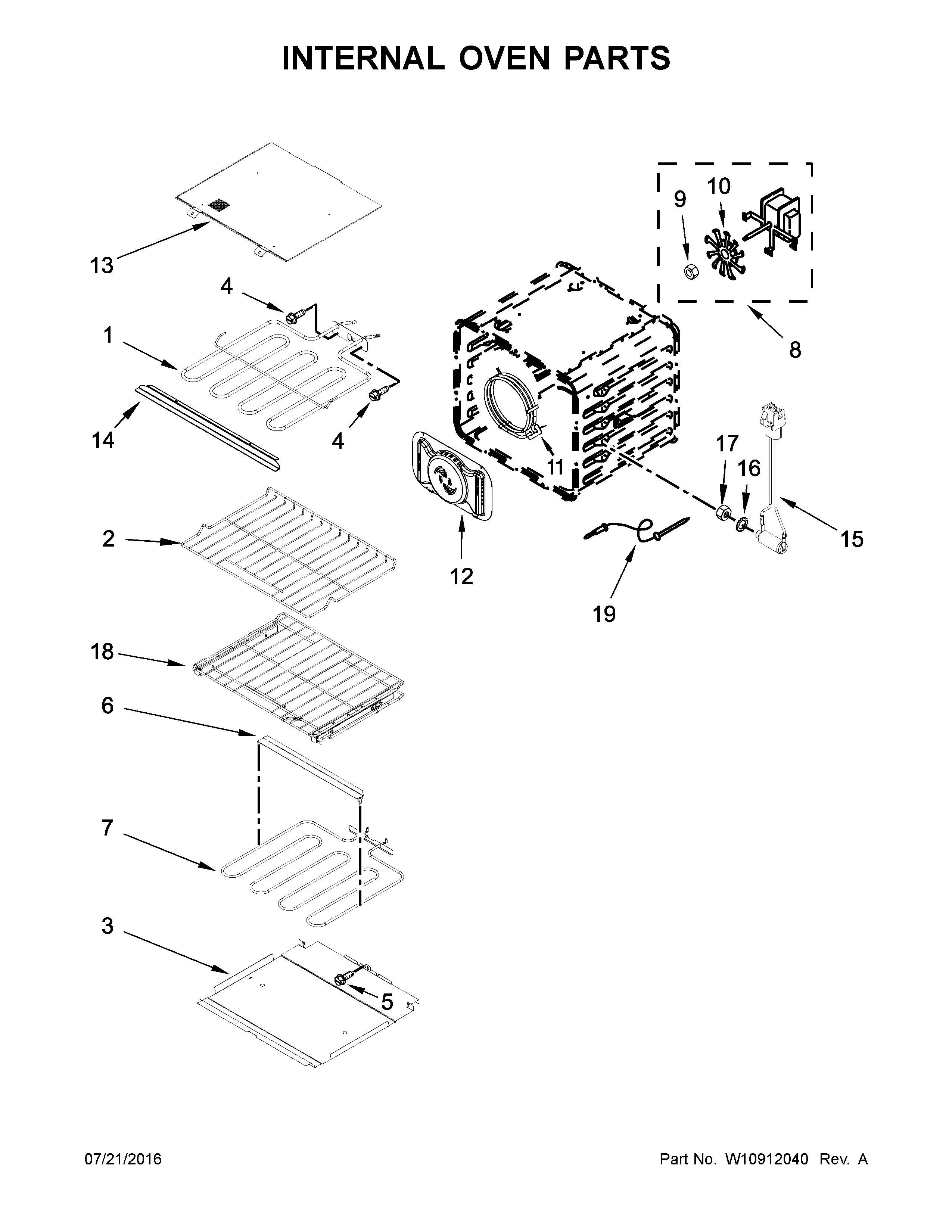 INTERNAL OVEN PARTS

13
4
1
14
4
2
18
6
7
3
5
9
10
8
11
12
17
16
15
19

07/21/2016

Part No. W10912040 Rev. A