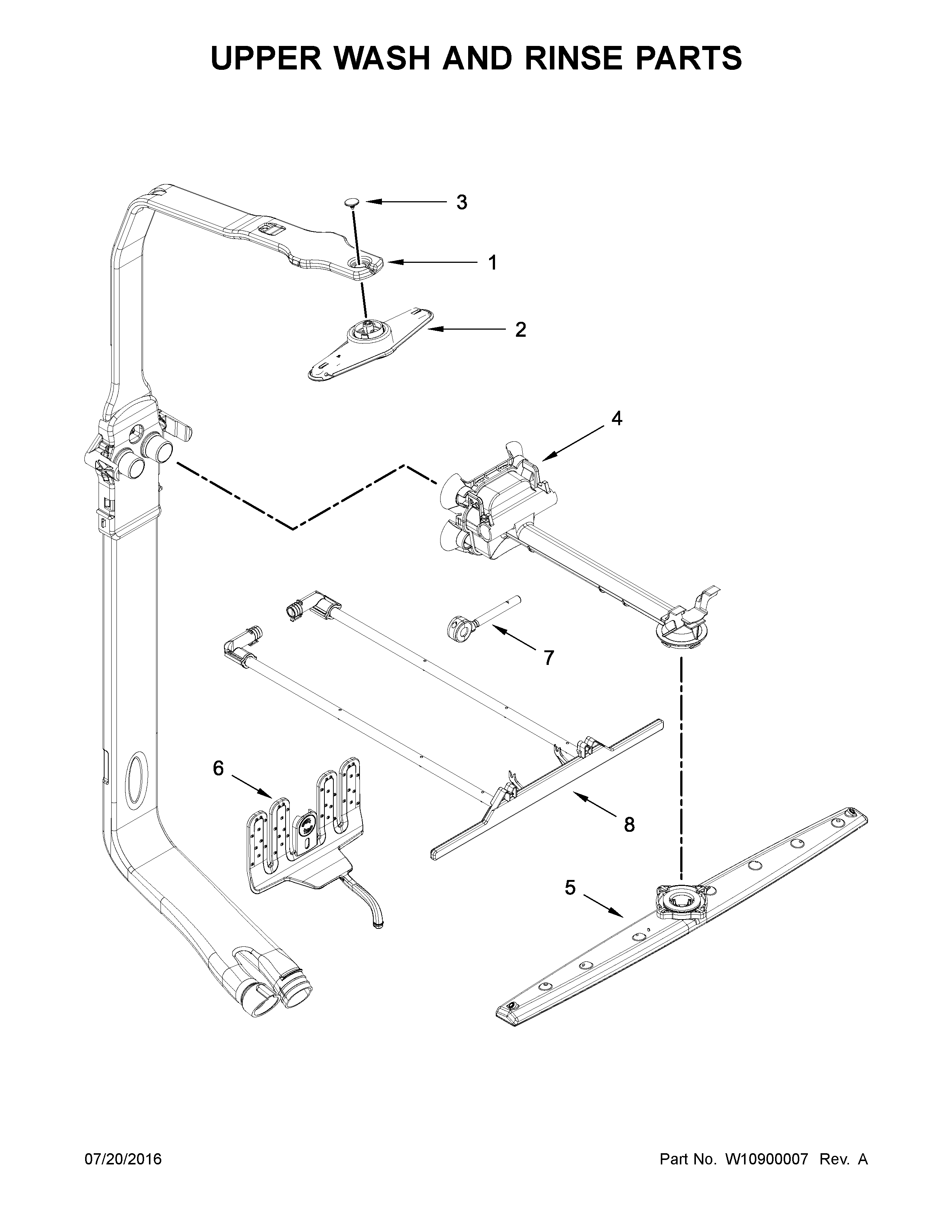 UPPER WASH AND RINSE PARTS

3

1

2

4

7

6

8

5

07/20/2016

Part No. W10900007 Rev. A