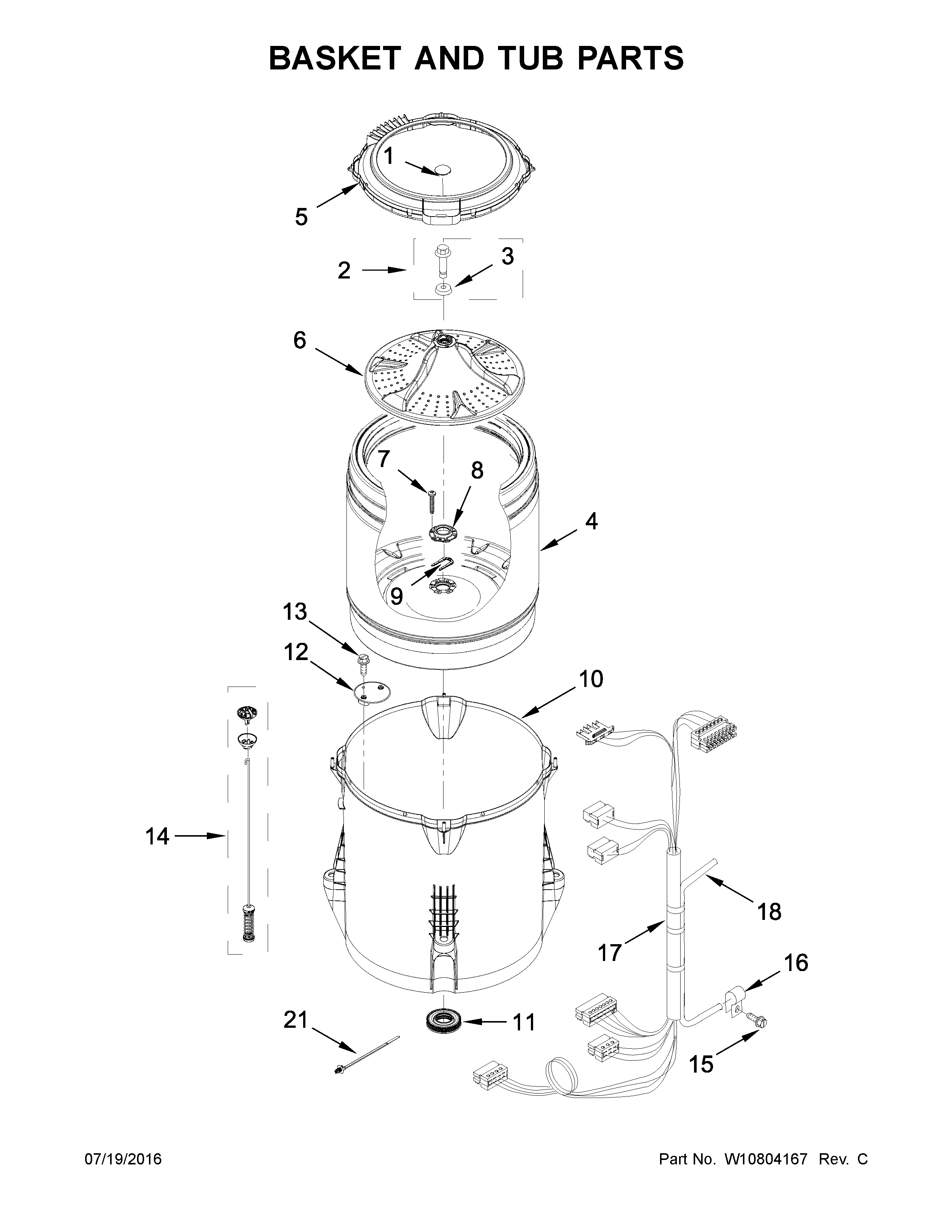 BASKET AND TUB PARTS

1

5

2

3

6

7

8

4

9

13

12

10

14

18

17

16

21

11

15

07/19/2016

Part No. W10804167 Rev. C