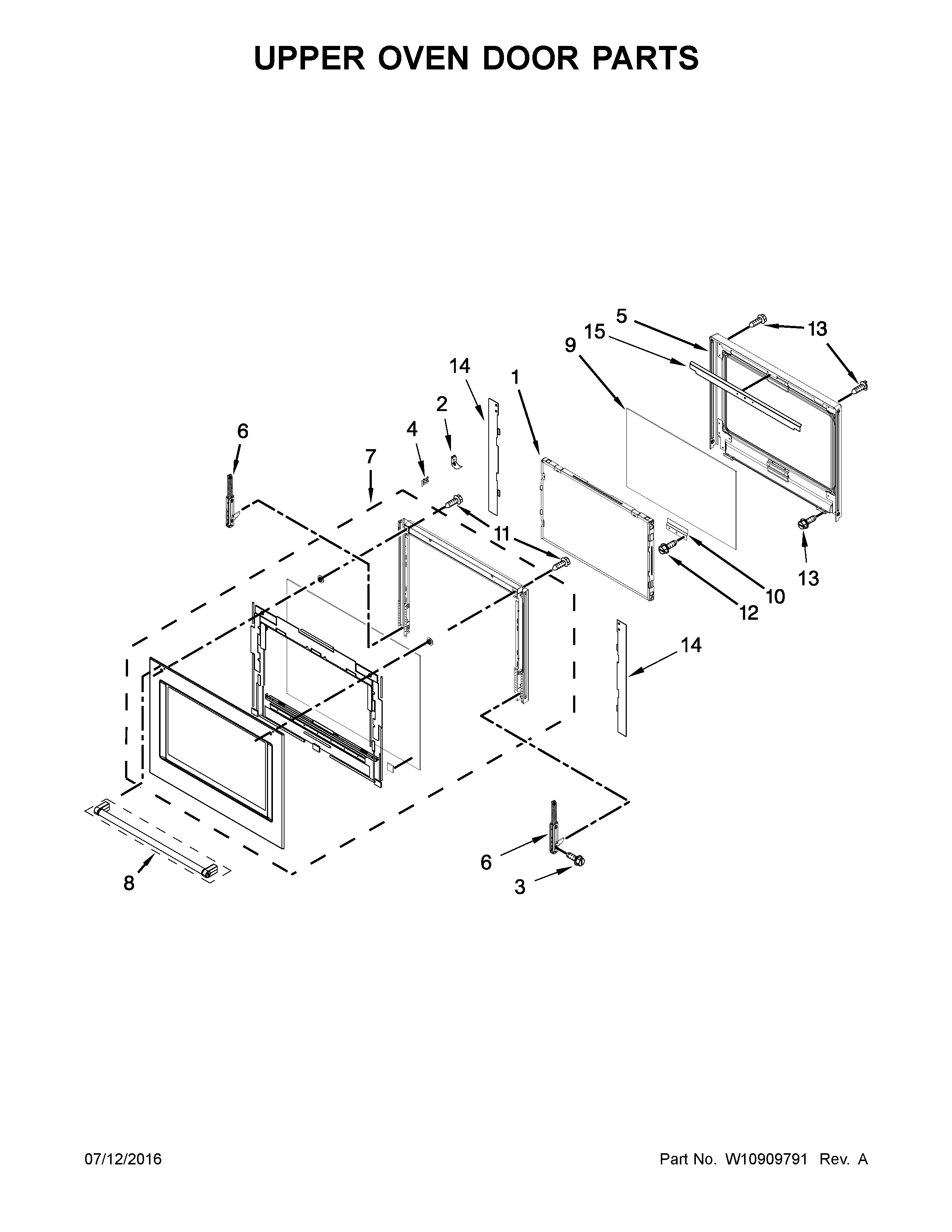 UPPER OVEN DOOR PARTS

5
13
15
9
14
1
2
4
6
7
11
13
10
12
14
6
3
8

07/12/2016

Part No. W10909791 Rev. A