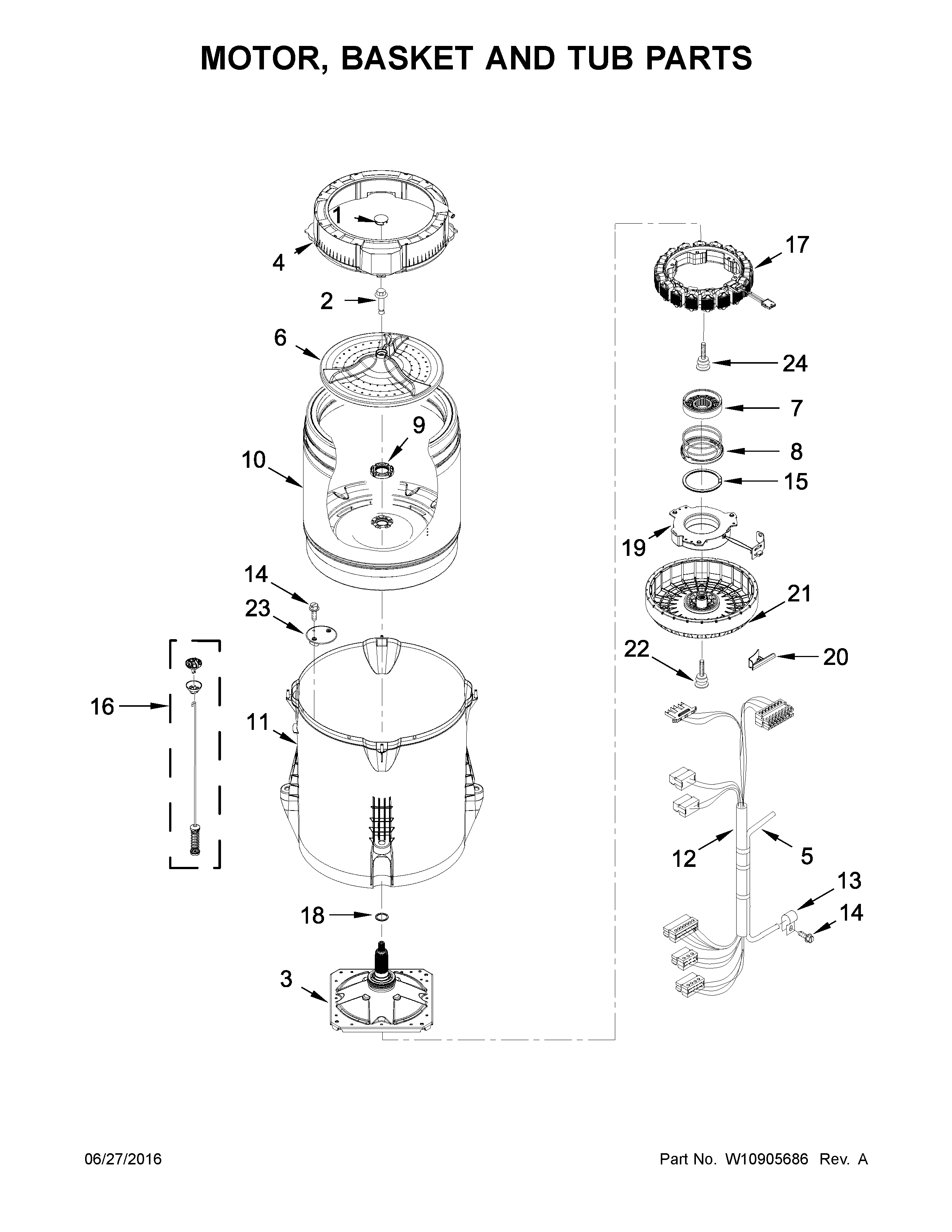 MOTOR, BASKET AND TUB PARTS

1
4
2
6
9
10
14
23
16
11
18
3
17
24
7
8
15
19
21
22
20
12
5
13
14

06/27/2016

Part No. W10905686 Rev. A