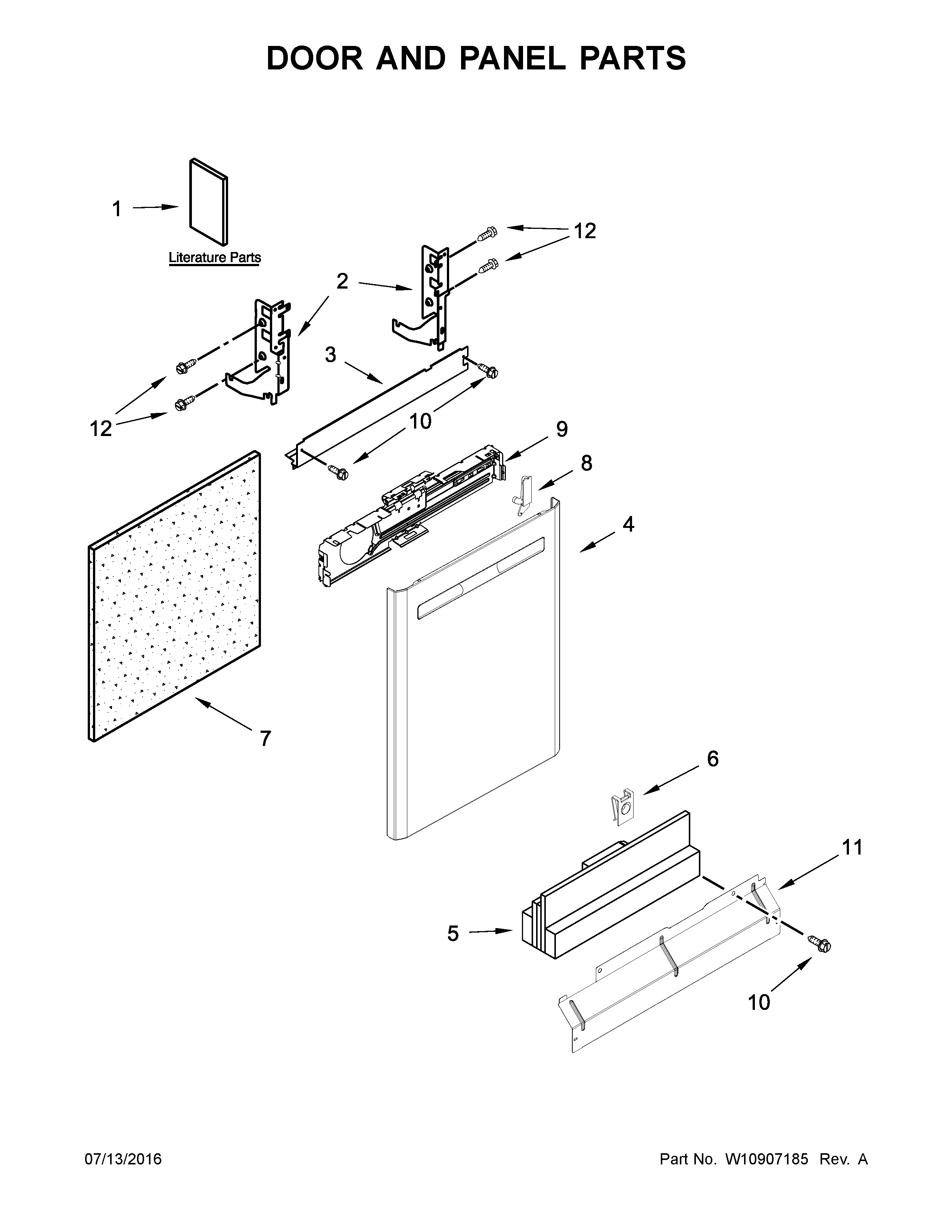 DOOR AND PANEL PARTS

1

Literature Parts

12

2

3

12

10

9

8

4

7

6

11

5

10

07/13/2016

Part No. W10907185 Rev. A