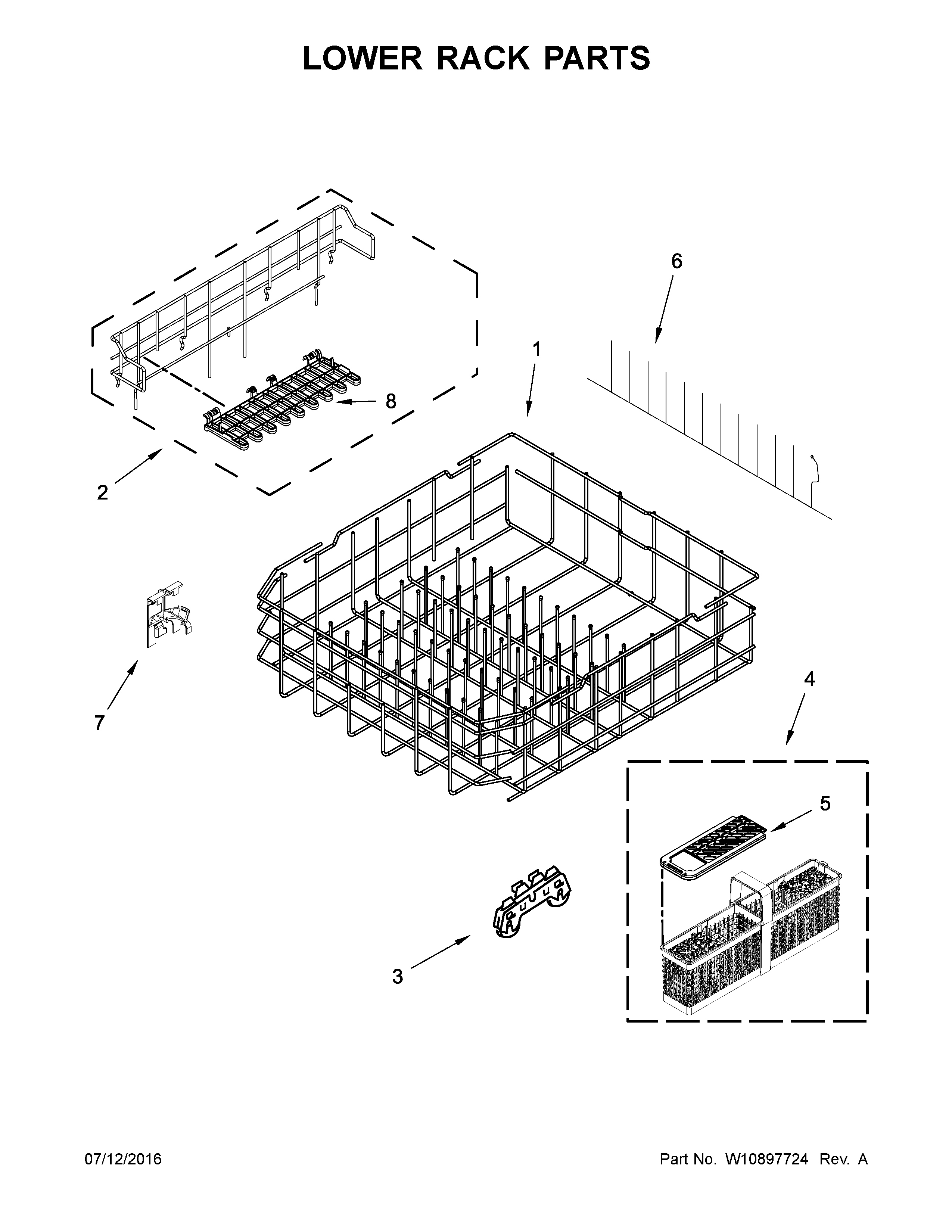 LOWER RACK PARTS

6

1

8

2

7

4

5

3

07/12/2016

Part No. W10897724 Rev. A