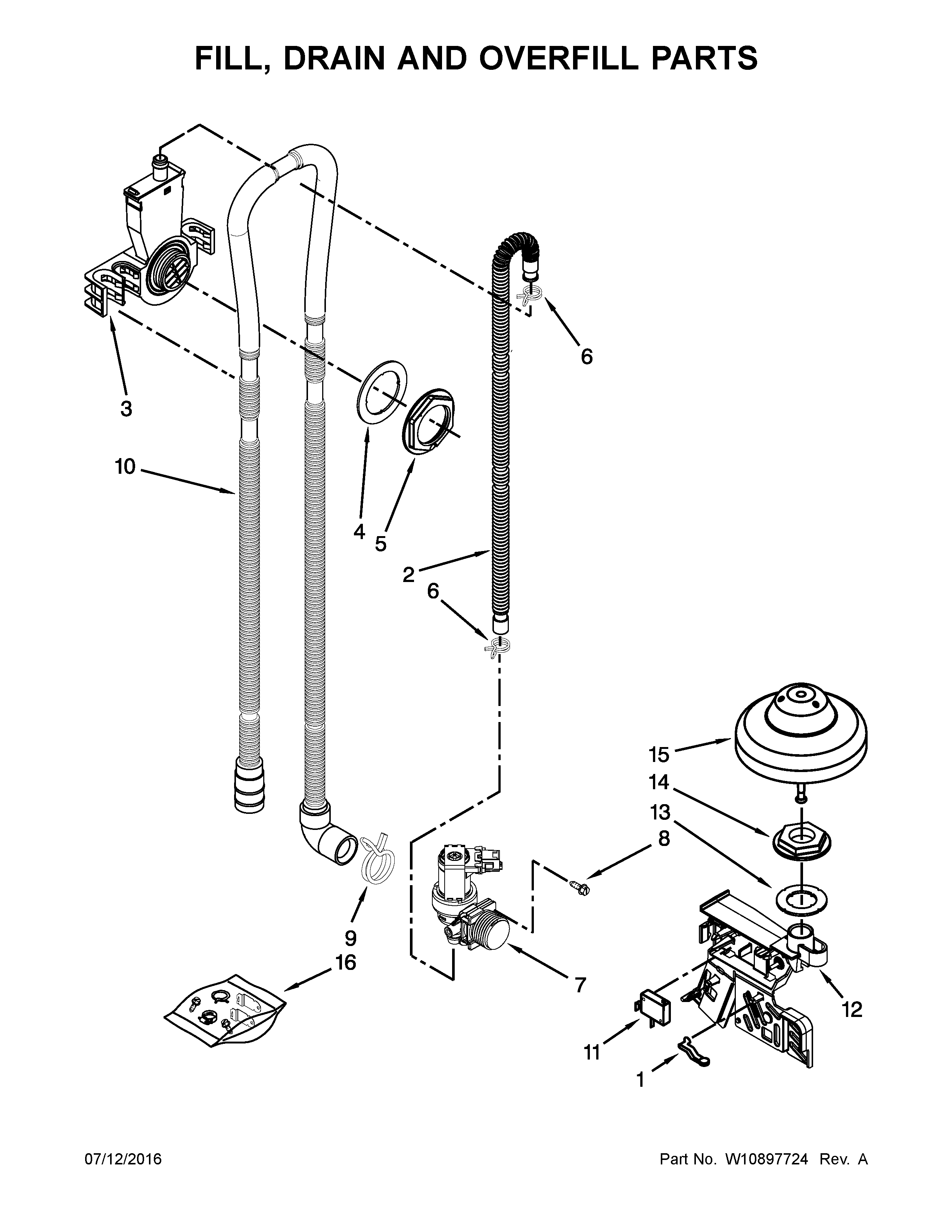 FILL, DRAIN AND OVERFILL PARTS

6

3

10

4

5

2

6

15

14

13

8

9

16

7

12

11

1

07/12/2016

Part No. W10897724 Rev. A