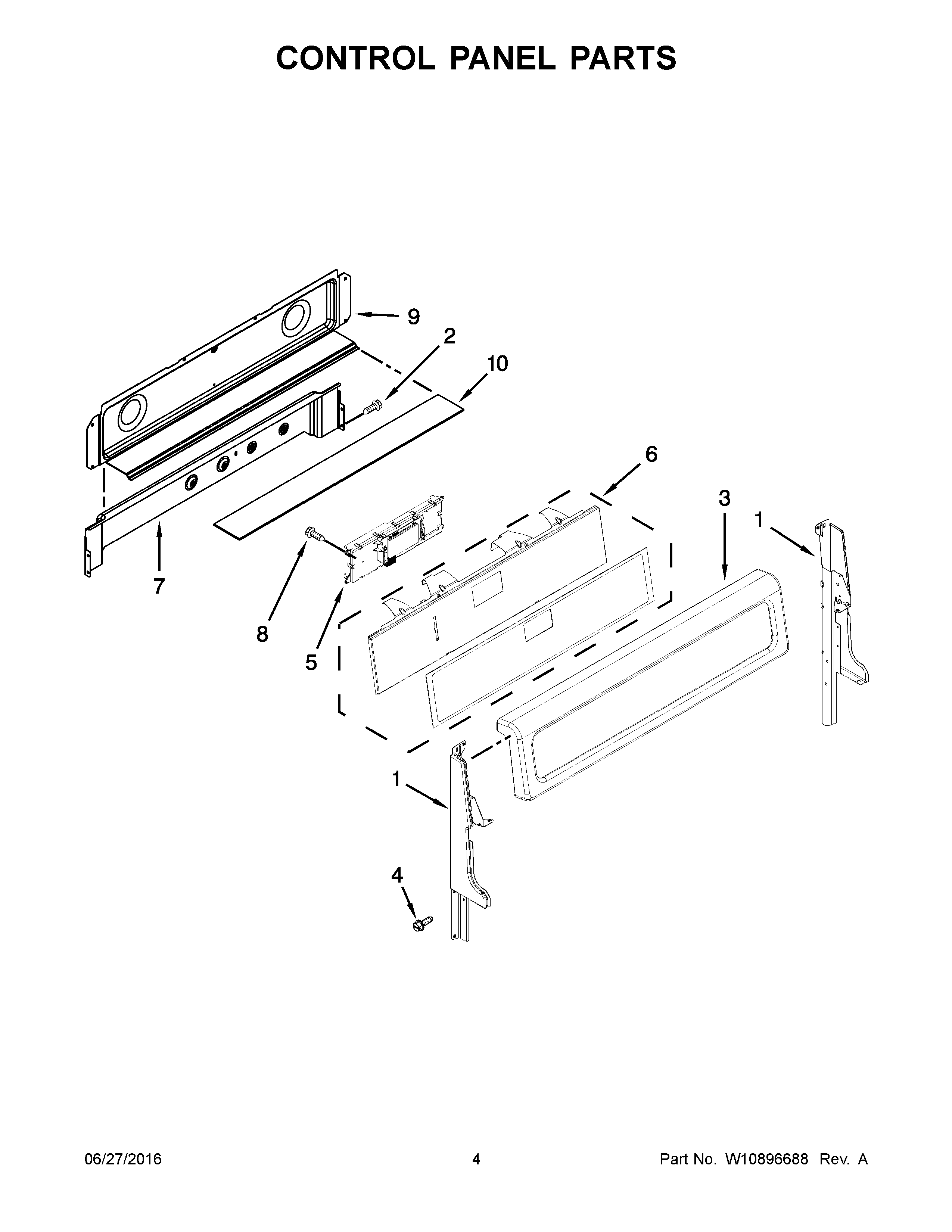 CONTROL PANEL PARTS

9
2
10
6
3
1
7
8
5
1
4

06/27/2016
4
Part No. W10896688 Rev. A