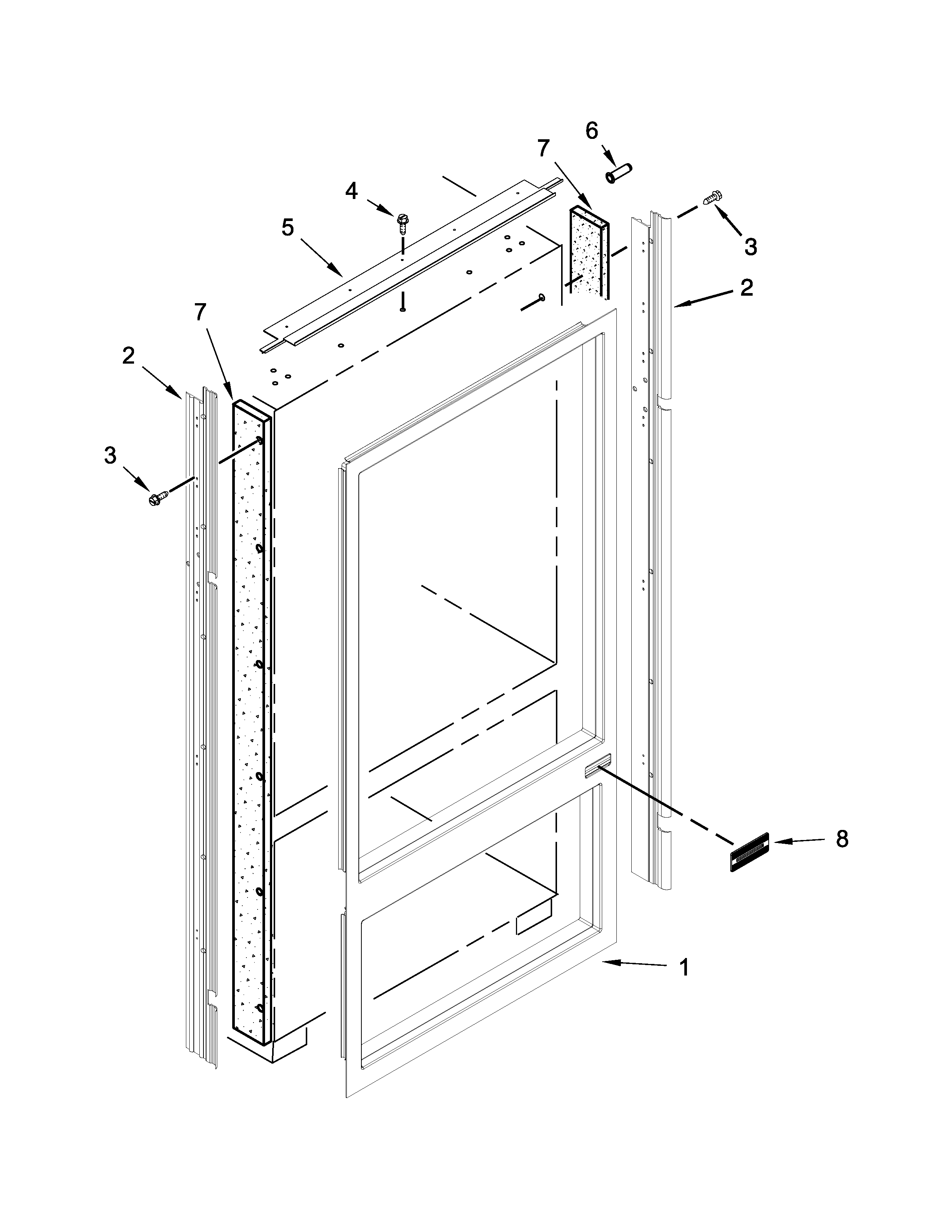 6
7
4
5
3
2
7
2
3
8
1