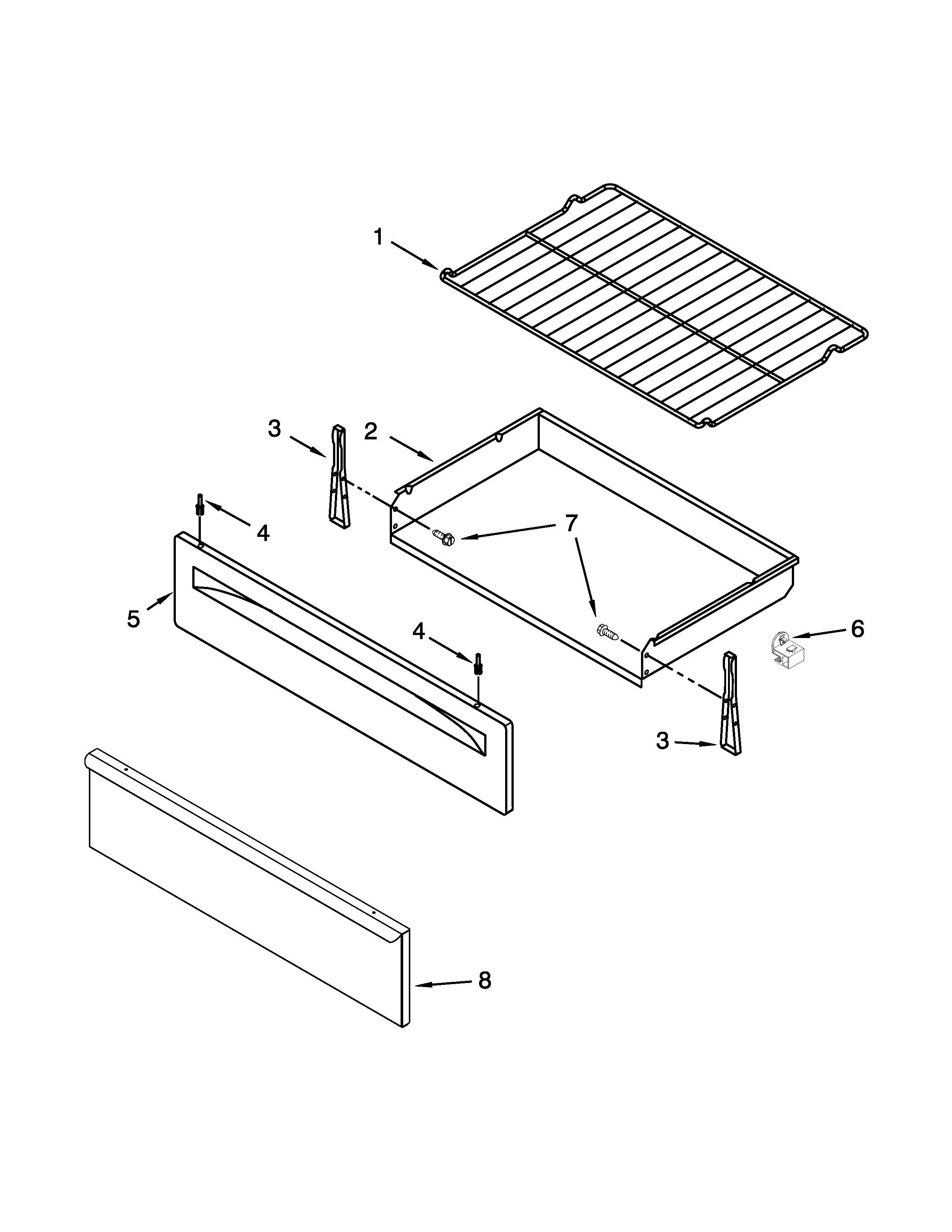 1

3

2

4

7

5

4

6

3

8