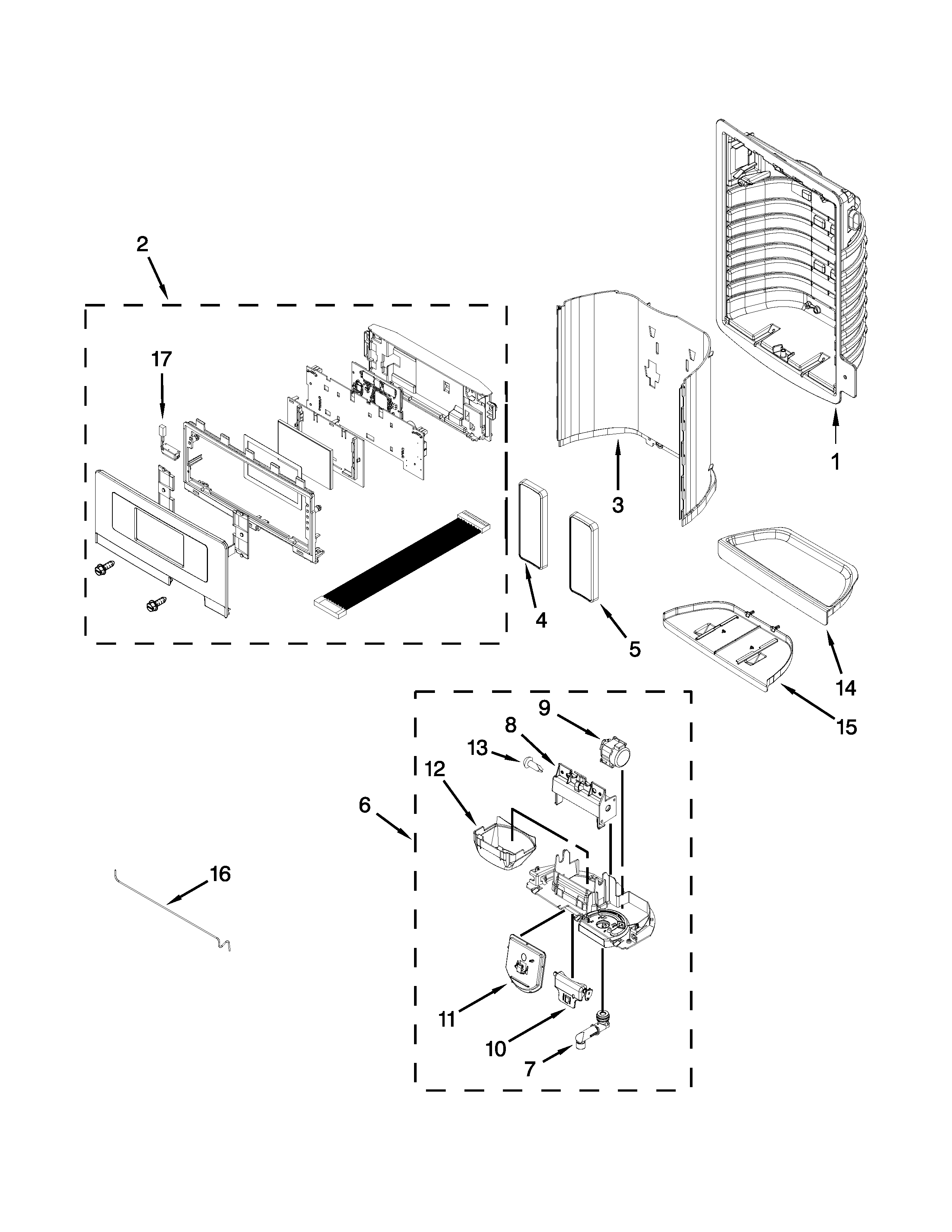 2

17

3

1

4

5

14

15

9

8

13

12

6

16

11

10

7