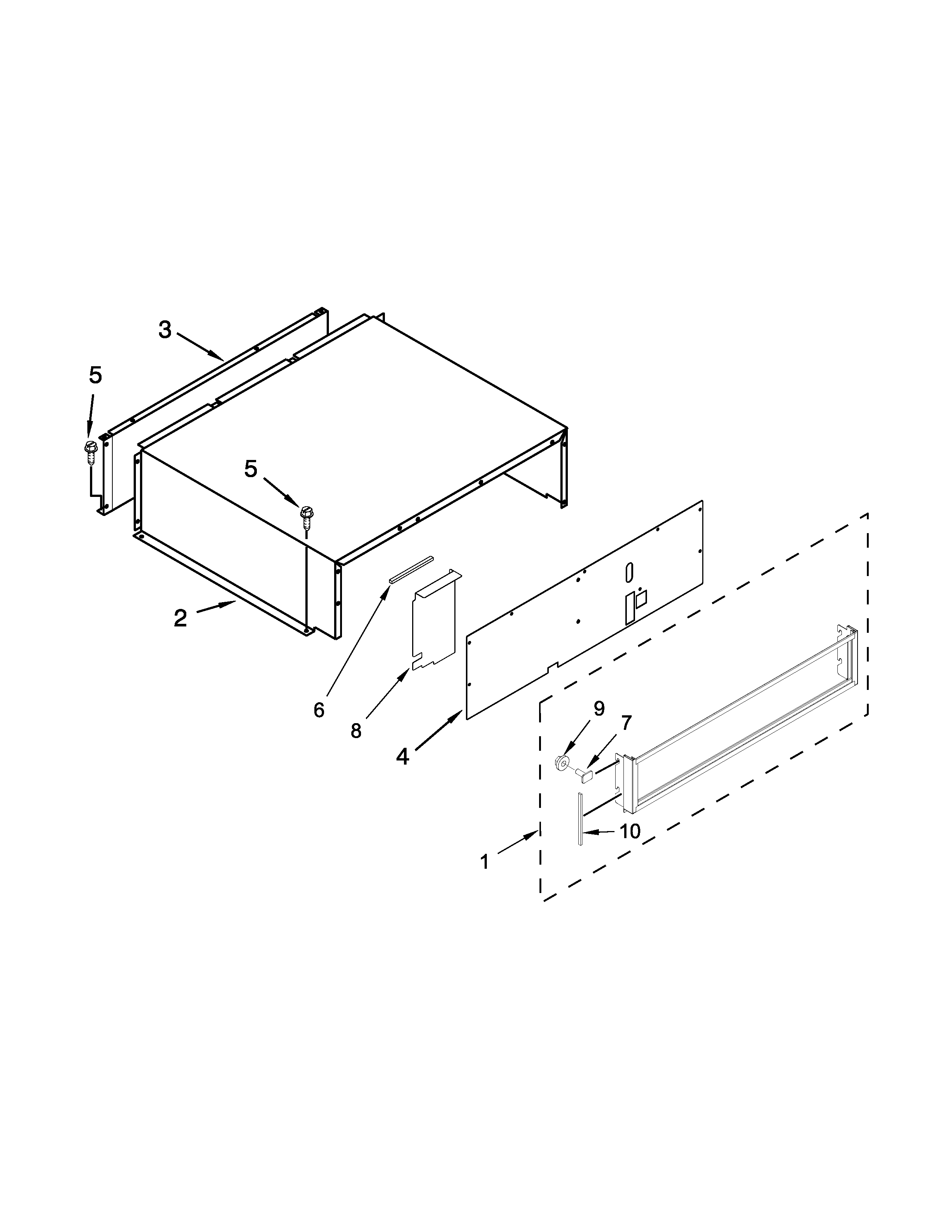 3
5
5
2
6
8
4
9
7
10
1