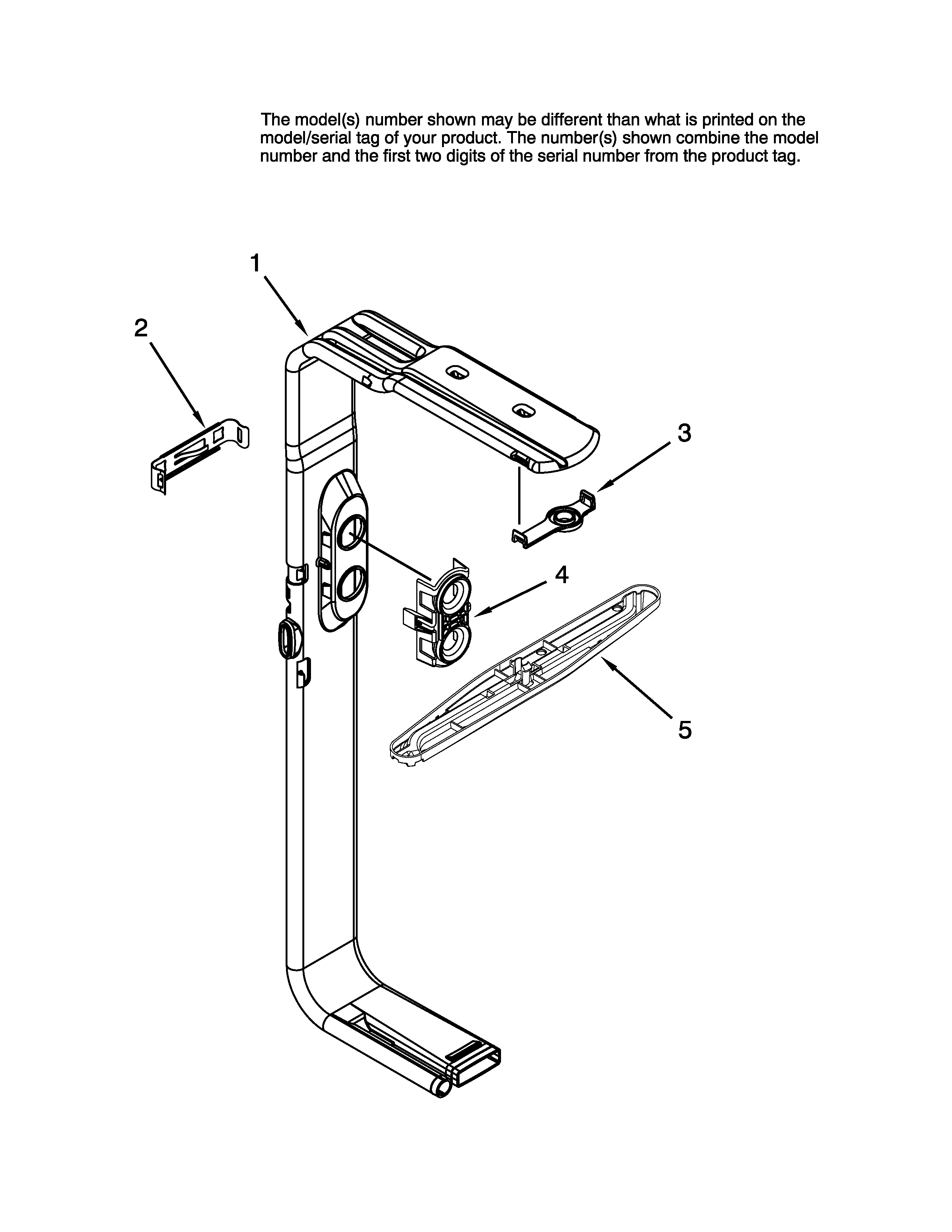 The model(s) number shown may be different than what is printed on the model/serial tag of your product. The number(s) shown combine the model number and the first two digits of the serial number from the product tag.

1

2

3

4

5