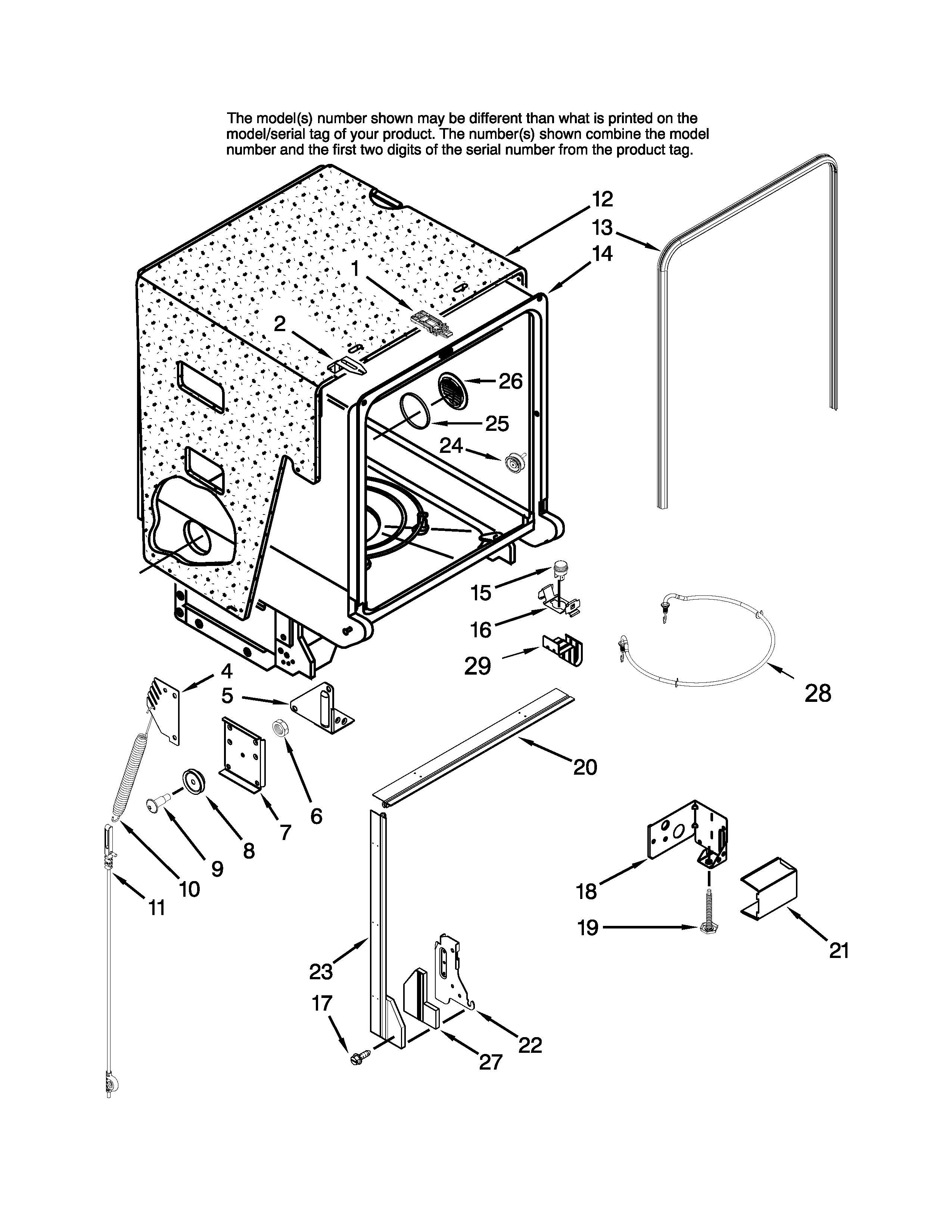 The model(s) number shown may be different than what is printed on the model/serial tag of your product. The number(s) shown combine the model number and the first two digits of the serial number from the product tag.

12
13
14
1
2
26
25
24
15
16
29
28
4
5
20
6
7
8
9
10
11
18
19
21
23
17
22
27