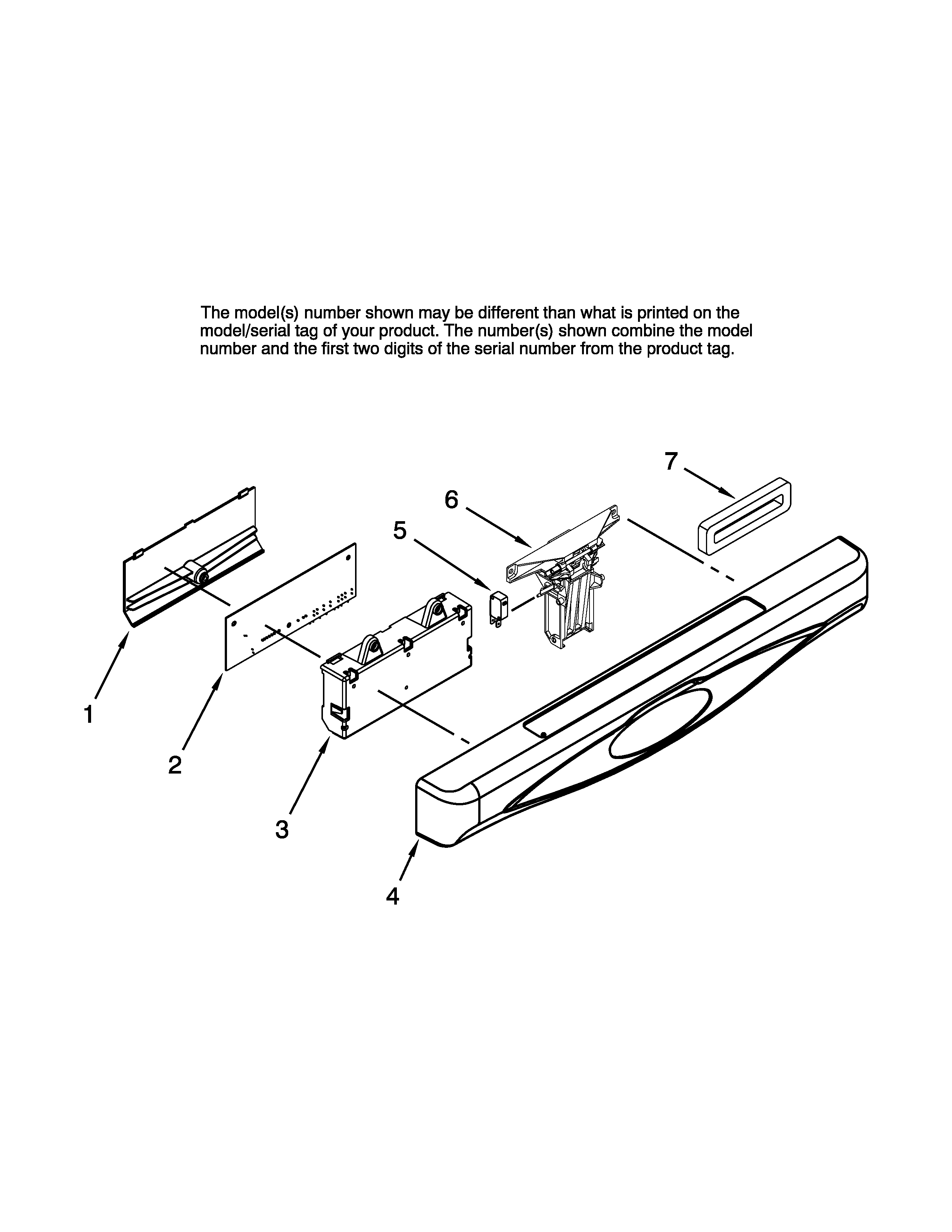 The model(s) number shown may be different than what is printed on the model/serial tag of your product. The number(s) shown combine the model number and the first two digits of the serial number from the product tag.

7

6

5

1

2

3

4