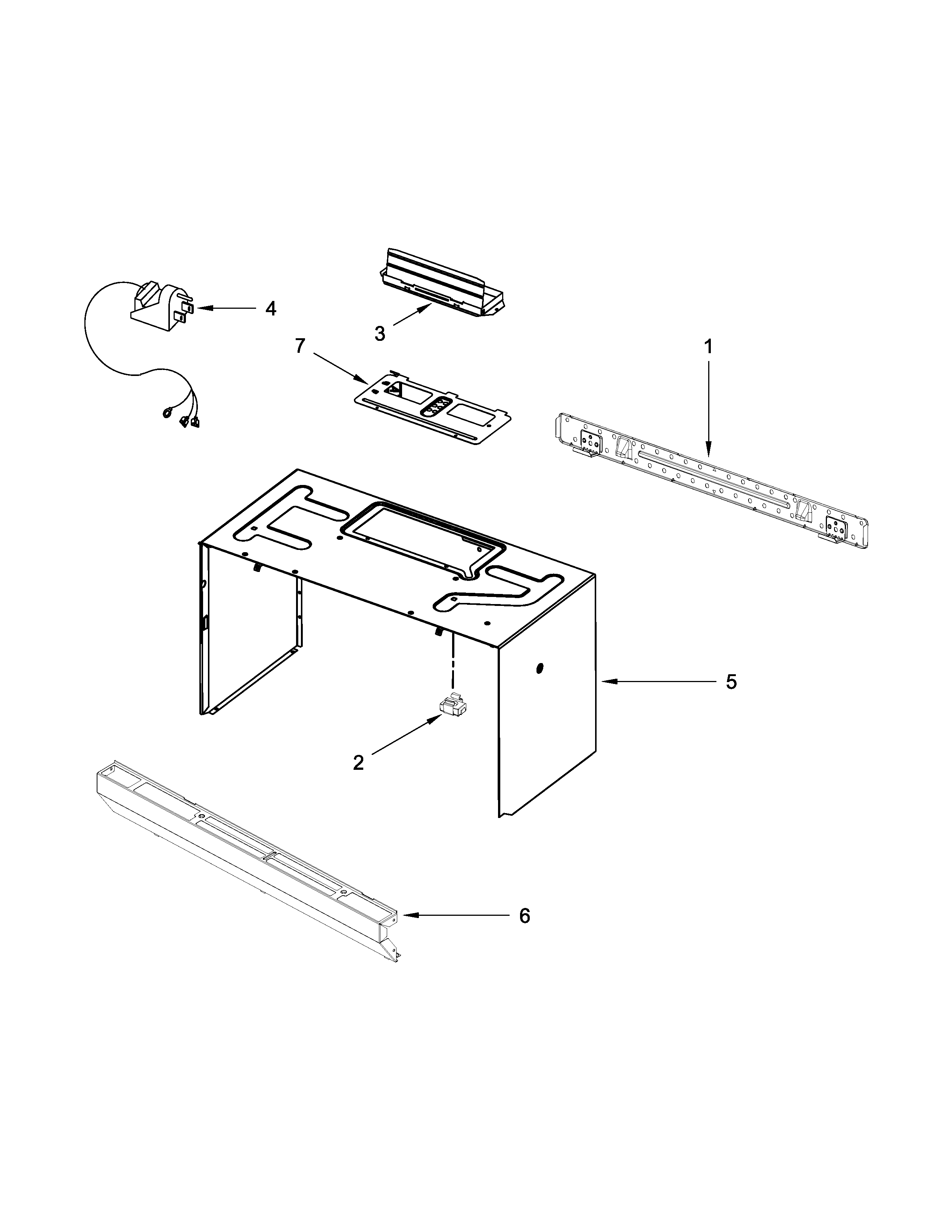 4

3

7

1

5

2

6