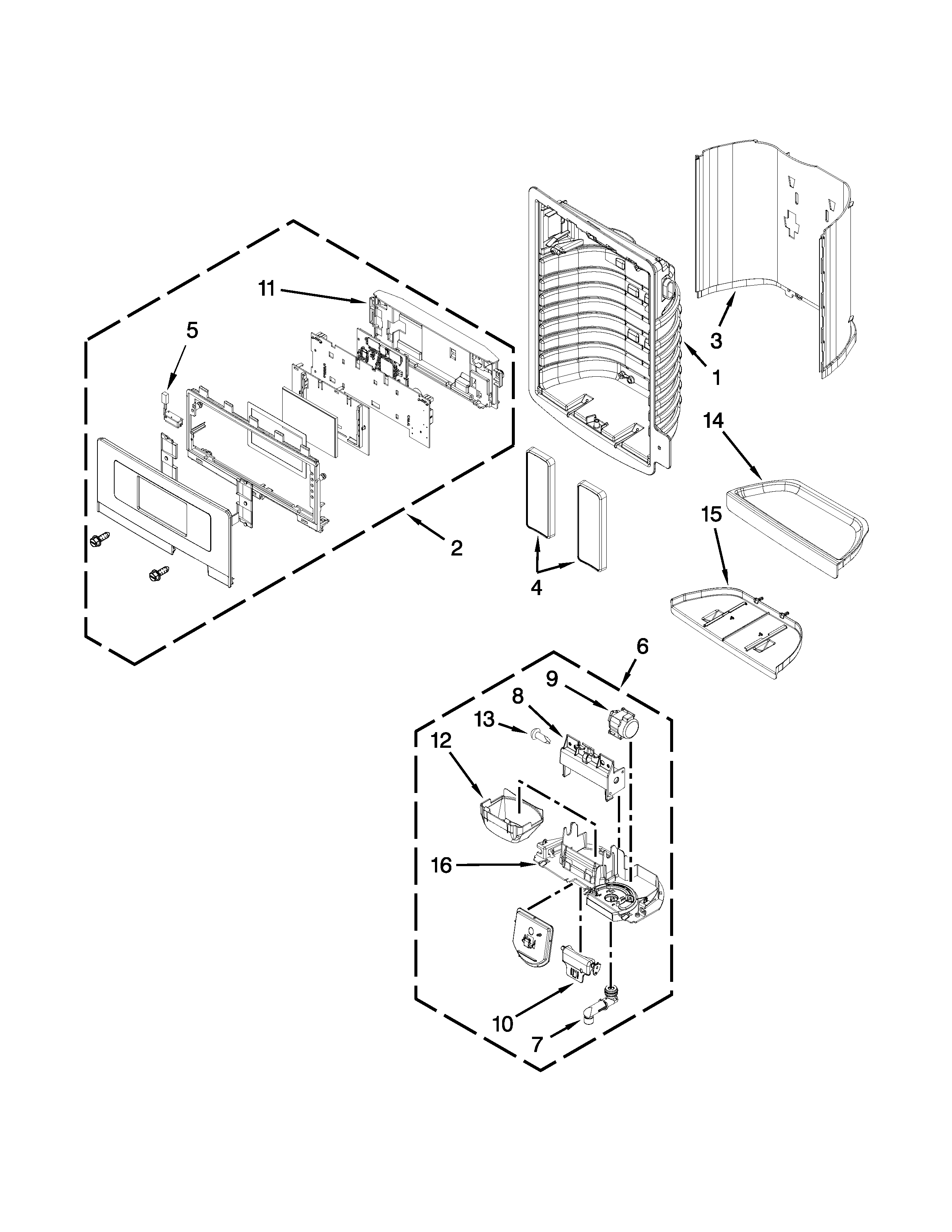 11
5
3
1
14
15
2
4
6
9
8
13
12
16
10
7