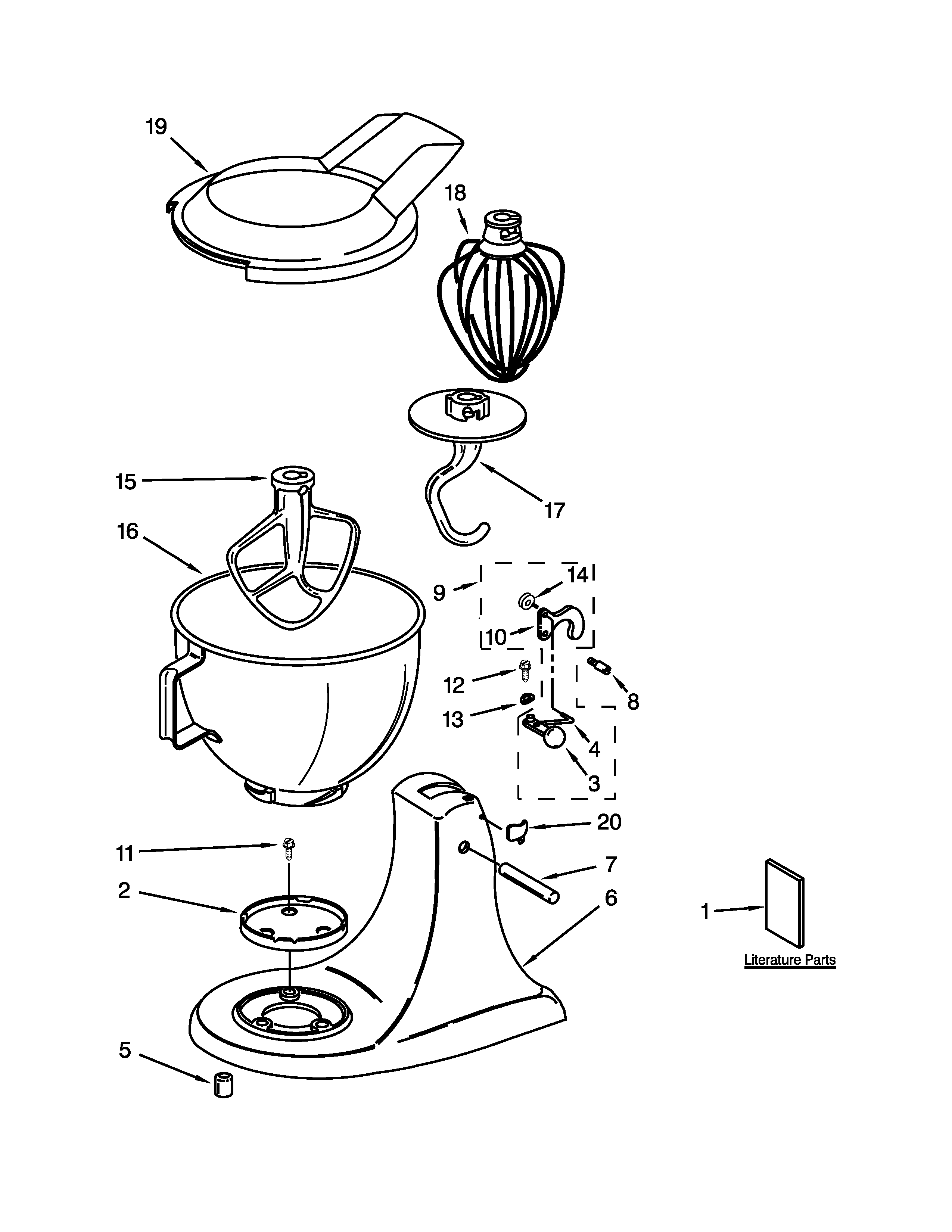 19

18

15

17

16

9

14

10

12

8

13

4

3

20

11

7

2

6

1

Literature Parts

5