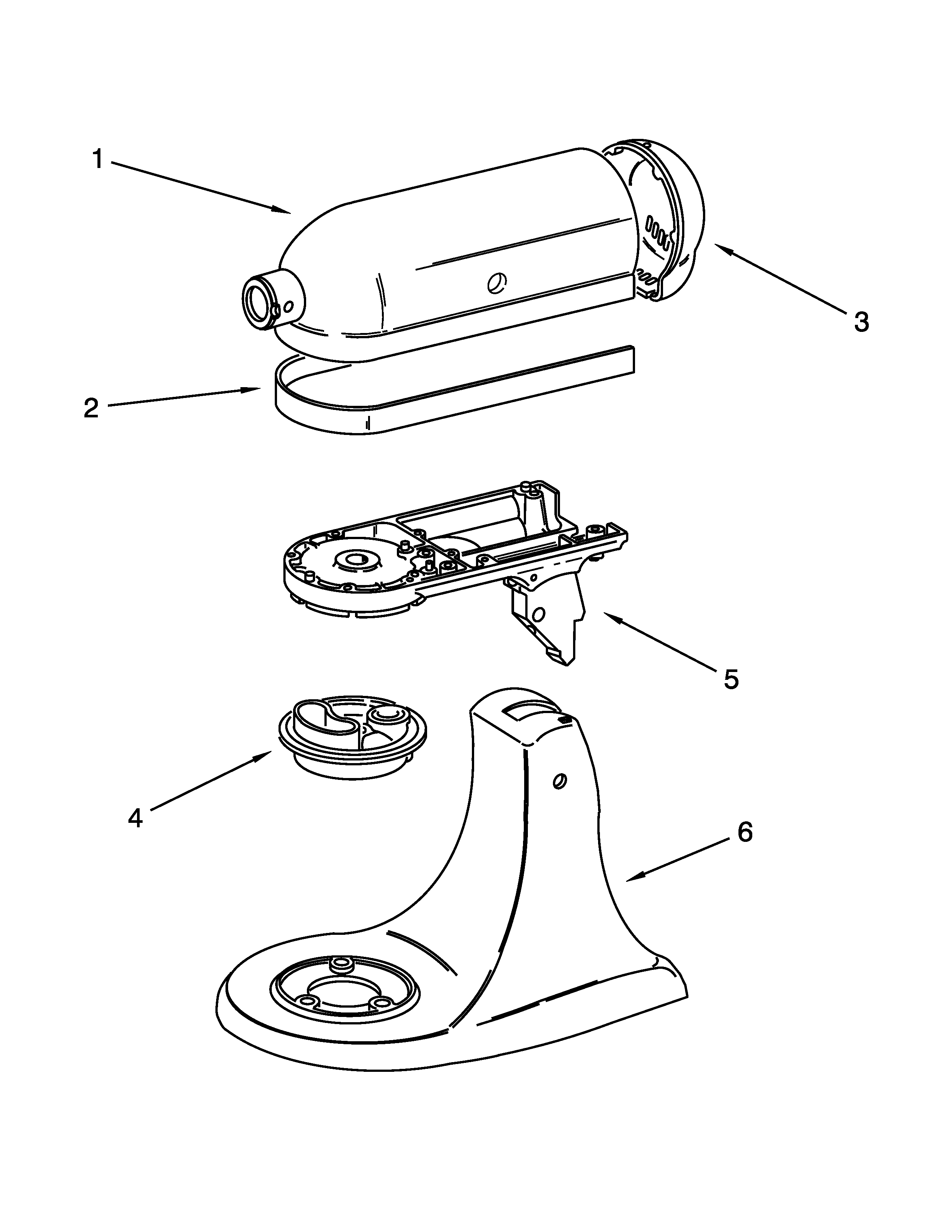 1

3

2

5

4

6