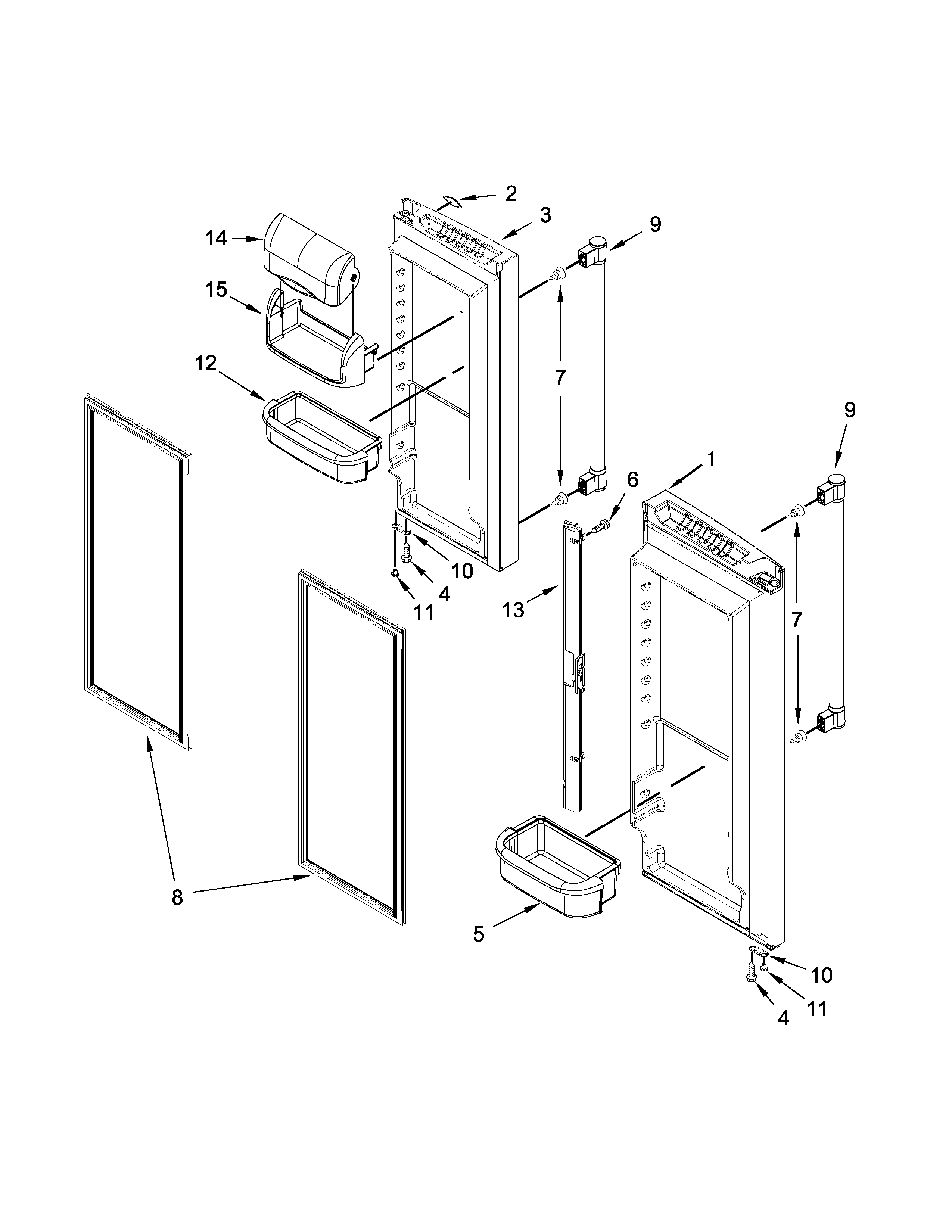 2
3
14
9
15
12
7
9
1
6
10
4
11
13
7
8
5
10
11
4