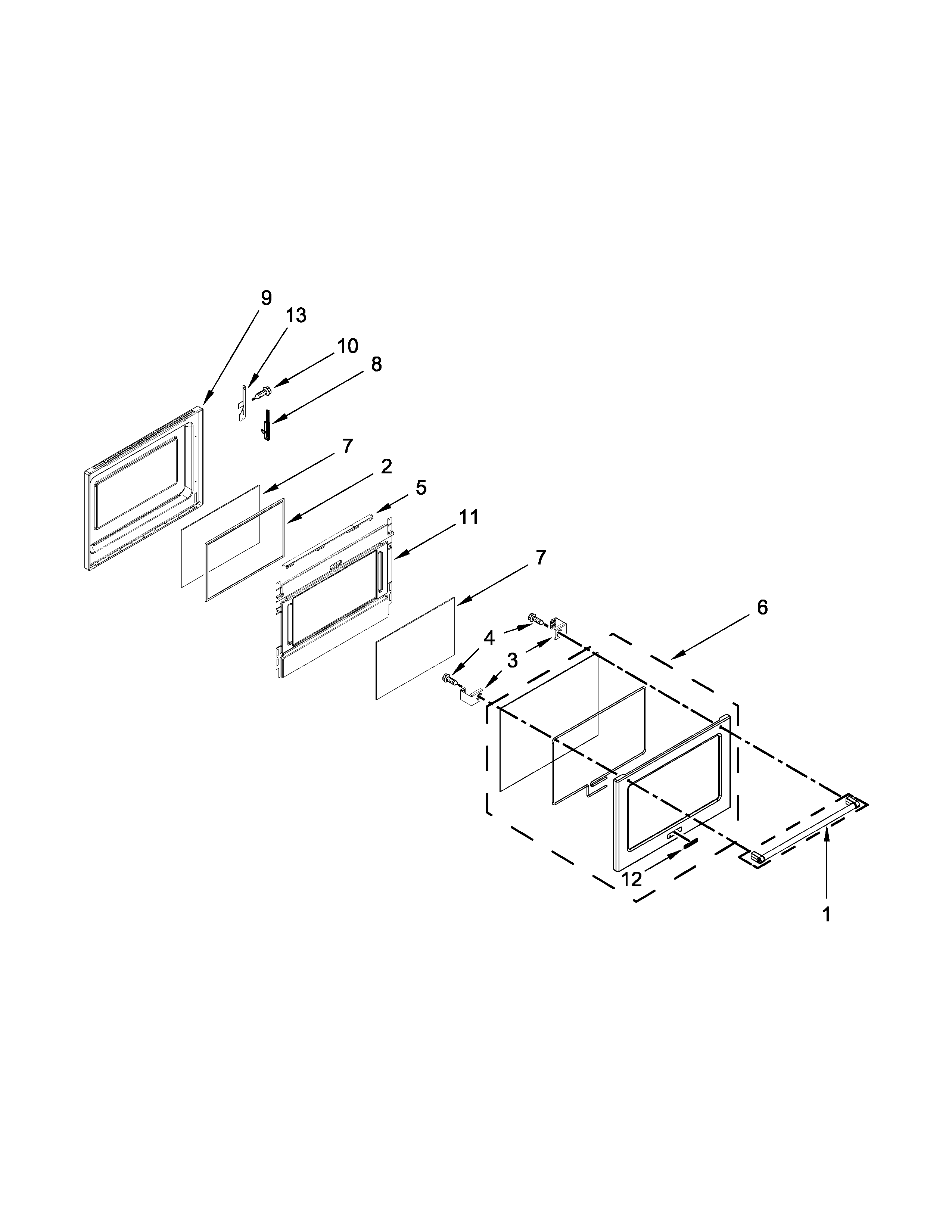 9
13
10
8
7
2
5
11
7
6
4
3
4
3
12
1