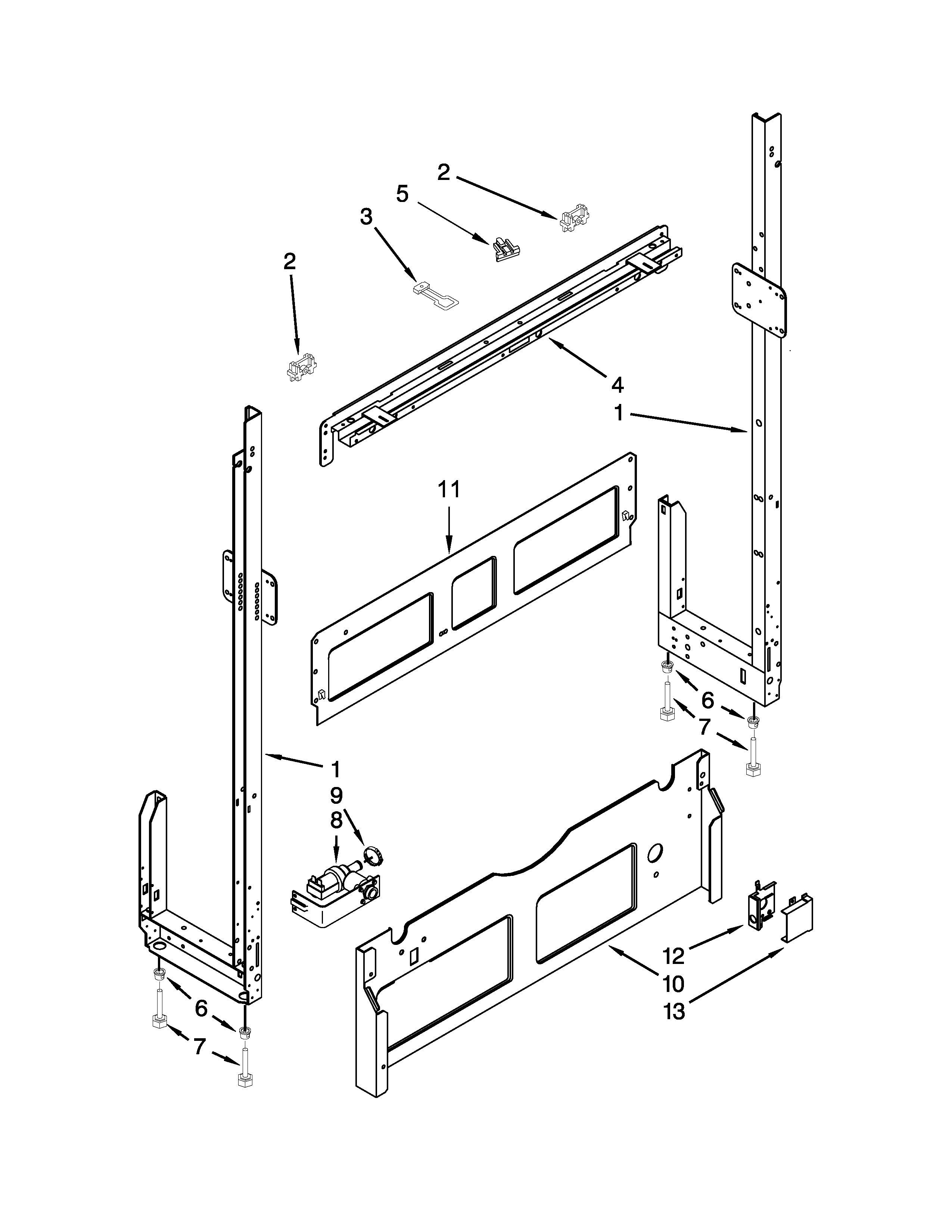 2
5
3
2
4
1
11
6
7
1
9
8
12
10
13
6
7